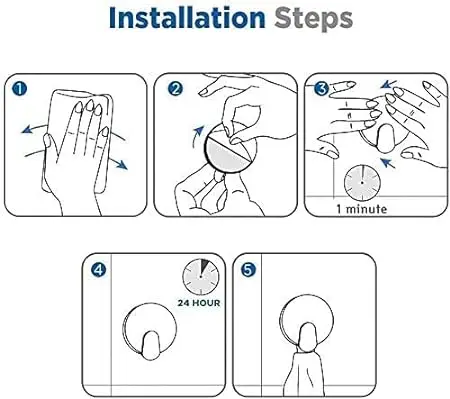 Installation Steps

1

2

3

1 minute

4

24 HOUR

5