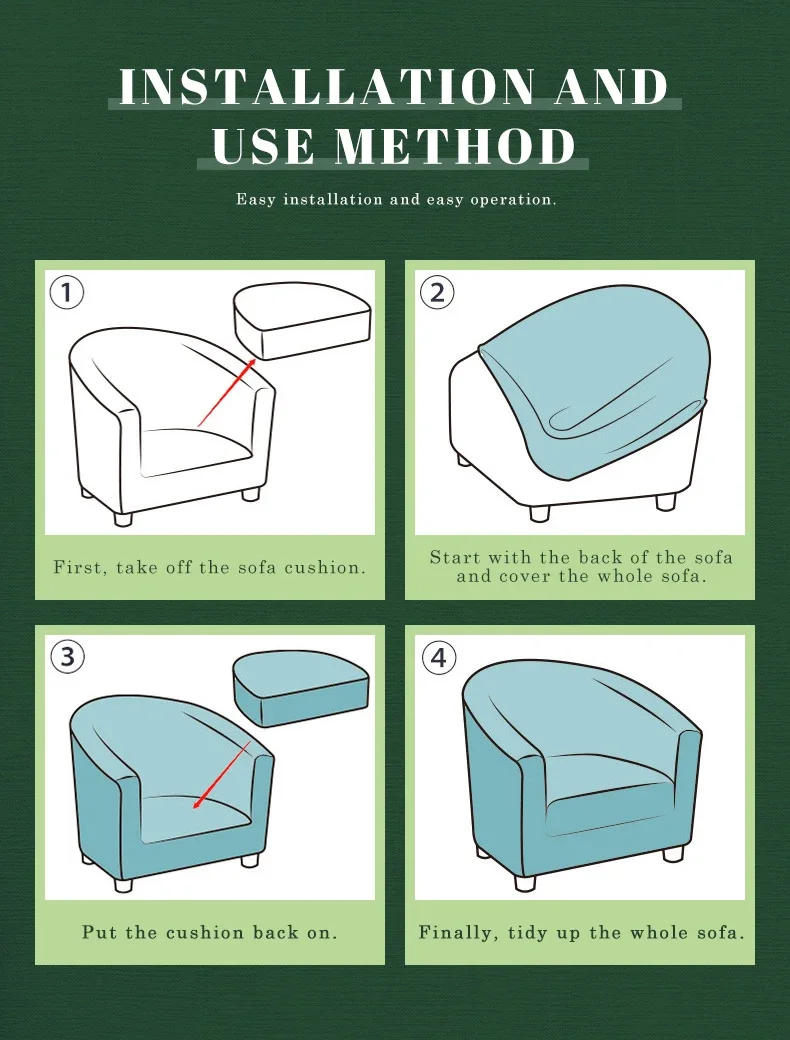 INSTALLATION AND USE METHOD

Easy installation and easy operation.

①

First, take off the sofa cushion.

②

Start with the back of the sofa and cover the whole sofa.

③

Put the cushion back on.

④

Finally, tidy up the whole sofa.