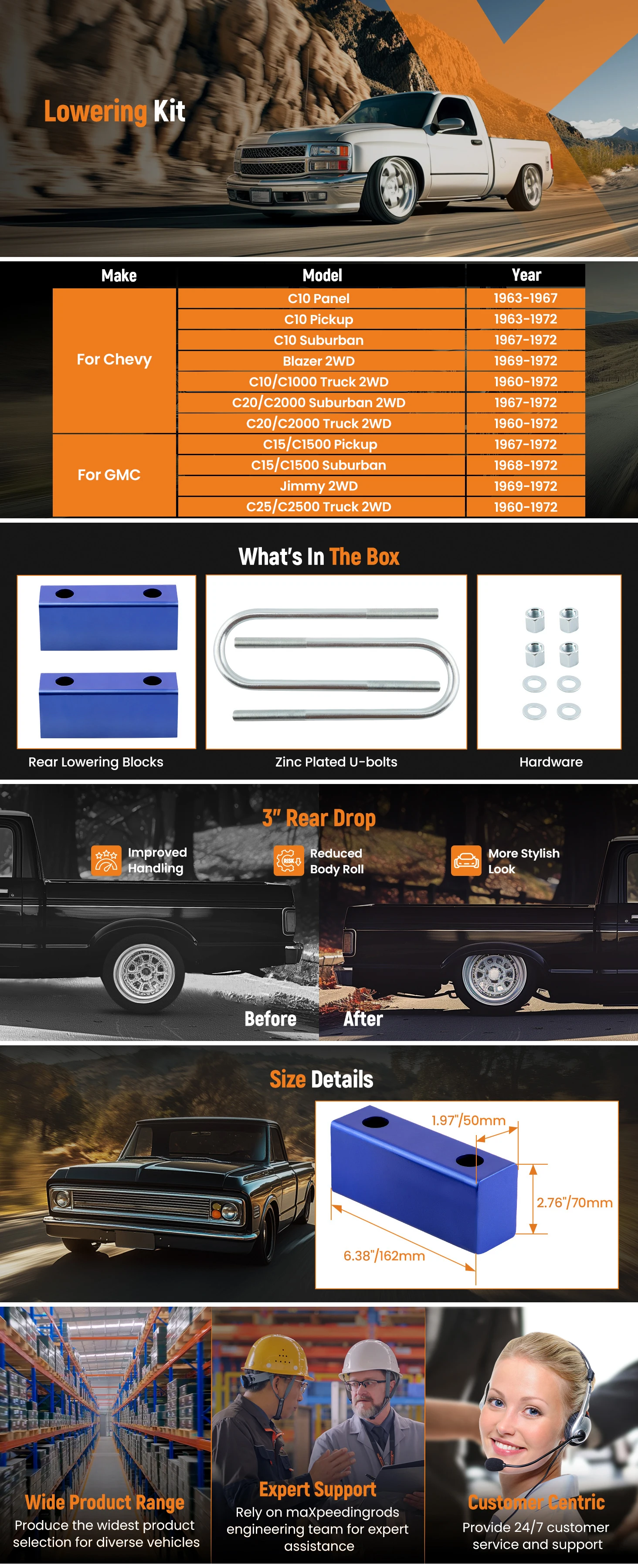 Lowering Kit

| Make | Model | Year |
|---|---|---|
| For Chevy | C10 Panel | 1963-1967 |
| | C10 Pickup | 1963-1972 |
| | C10 Suburban | 1967-1972 |
| | Blazer 2WD | 1969-1972 |
| | C10/C1000 Truck 2WD | 1960-1972 |
| | C20/C2000 Suburban 2WD | 1967-1972 |
| | C20/C2000 Truck 2WD | 1960-1972 |
| For GMC | C15/C1500 Pickup | 1967-1972 |
| | C15/C1500 Suburban | 1968-1972 |
| | Jimmy 2WD | 1969-1972 |
| | C25/C2500 Truck 2WD | 1960-1972 |

What's In The Box

Rear Lowering Blocks

Zinc Plated U-bolts

Hardware

3" Rear Drop

Improved Handling

RISK Reduced Body Roll

More Stylish Look

Before

After

Size Details

1.97"/50mm

2.76"/70mm

6.38"/162mm

Wide Product Range
Produce the widest product selection for diverse vehicles

Expert Support
Rely on maXpeedingrods engineering team for expert assistance

Customer Centric
Provide 24/7 customer service and support