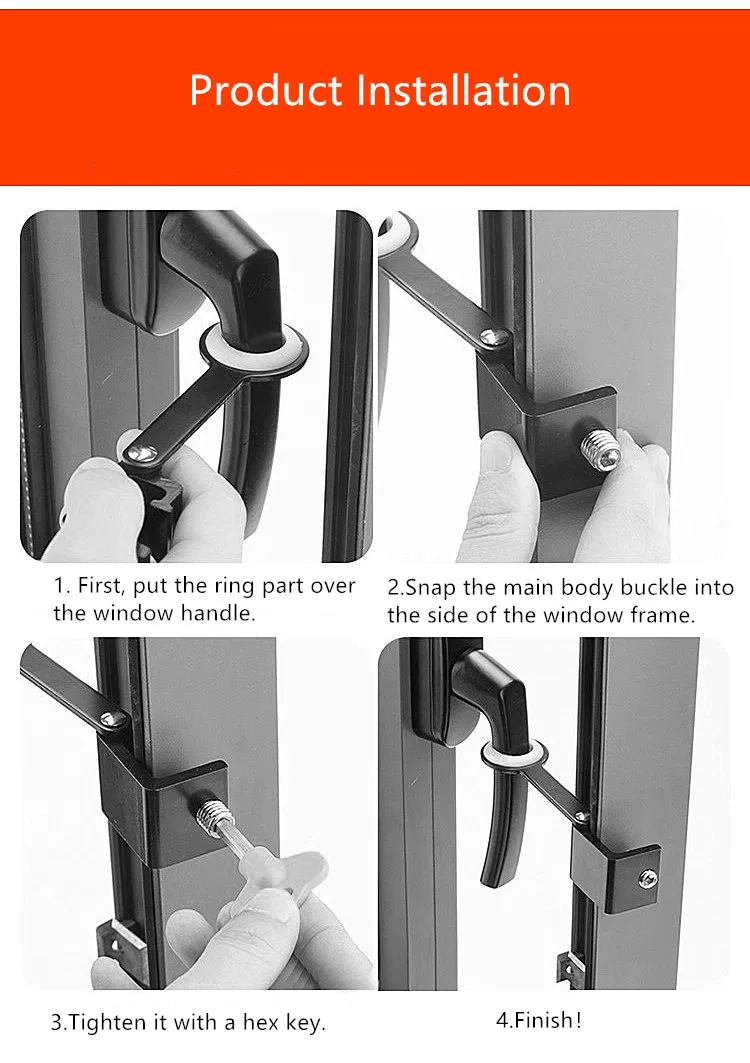 Product Installation

1. First, put the ring part over the window handle.

2.Snap the main body buckle into the side of the window frame.

3.Tighten it with a hex key.

4.Finish!