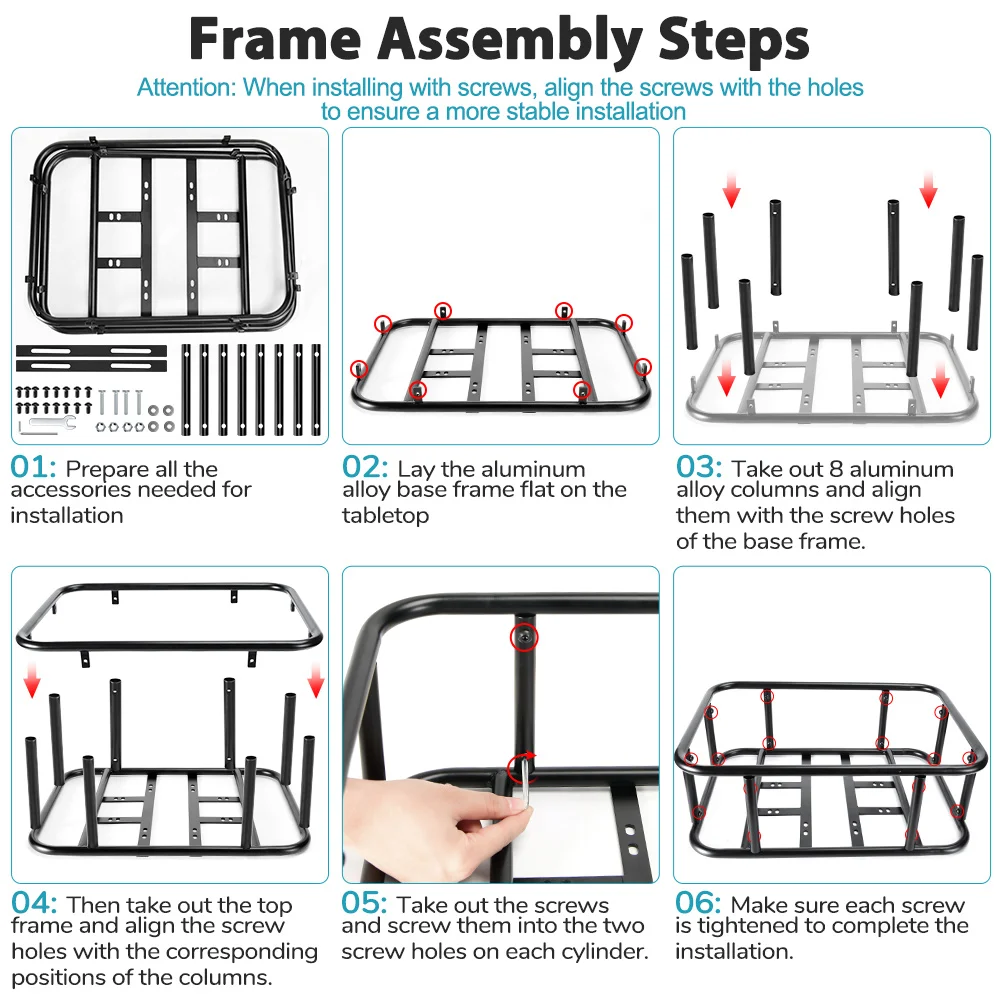 Frame Assembly Steps

Attention: When installing with screws, align the screws with the holes to ensure a more stable installation

01: Prepare all the accessories needed for installation

02: Lay the aluminum alloy base frame flat on the tabletop

03: Take out 8 aluminum alloy columns and align them with the screw holes of the base frame.

04: Then take out the top frame and align the screw holes with the corresponding positions of the columns.

05: Take out the screws and screw them into the two screw holes on each cylinder.

06: Make sure each screw is tightened to complete the installation.