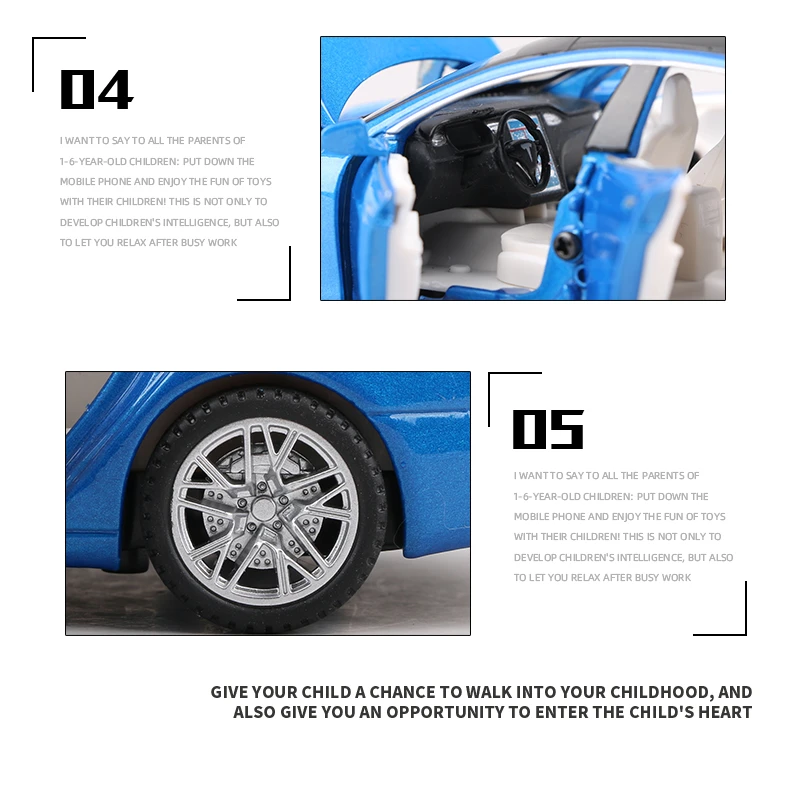 04

I WANT TO SAY TO ALL THE PARENTS OF 1-6-YEAR-OLD CHILDREN: PUT DOWN THE MOBILE PHONE AND ENJOY THE FUN OF TOYS WITH THEIR CHILDREN! THIS IS NOT ONLY TO DEVELOP CHILDREN'S INTELLIGENCE, BUT ALSO TO LET YOU RELAX AFTER BUSY WORK

05

I WANT TO SAY TO ALL THE PARENTS OF 1-6-YEAR-OLD CHILDREN: PUT DOWN THE MOBILE PHONE AND ENJOY THE FUN OF TOYS WITH THEIR CHILDREN! THIS IS NOT ONLY TO DEVELOP CHILDREN'S INTELLIGENCE, BUT ALSO TO LET YOU RELAX AFTER BUSY WORK

GIVE YOUR CHILD A CHANCE TO WALK INTO YOUR CHILDHOOD, AND ALSO GIVE YOU AN OPPORTUNITY TO ENTER THE CHILD'S HEART