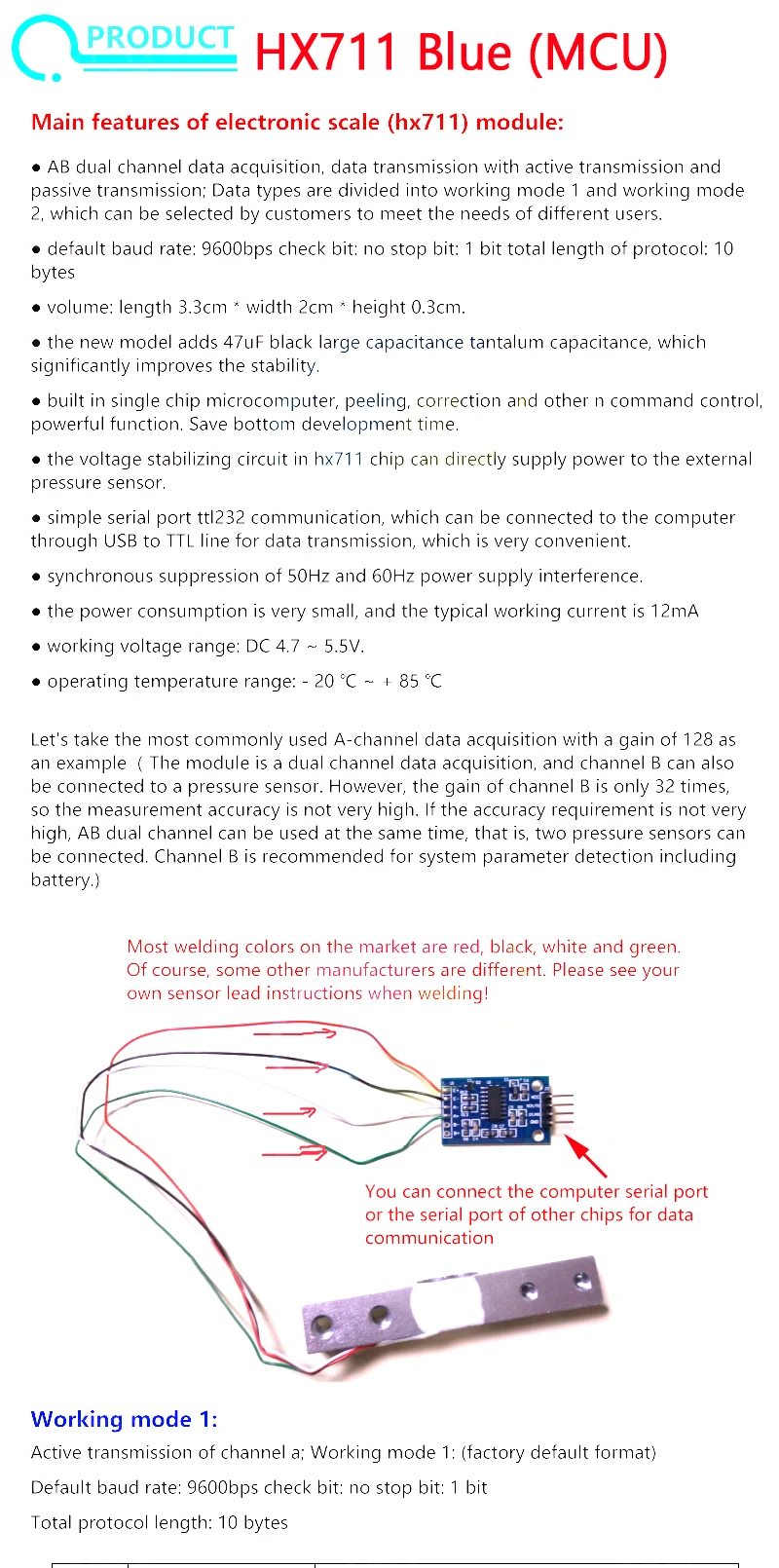 PRODUCT HX711 Blue (MCU)

Main features of electronic scale (hx711) module:

● AB dual channel data acquisition, data transmission with active transmission and passive transmission; Data types are divided into working mode 1 and working mode 2, which can be selected by customers to meet the needs of different users.

● default baud rate: 9600bps check bit: no stop bit: 1 bit total length of protocol: 10 bytes

● volume: length 3.3cm * width 2cm * height 0.3cm.

● the new model adds 47uF black large capacitance tantalum capacitance, which significantly improves the stability.

● built in single chip microcomputer, peeling, correction and other n command control, powerful function. Save bottom development time.

● the voltage stabilizing circuit in hx711 chip can directly supply power to the external pressure sensor.

● simple serial port ttl232 communication, which can be connected to the computer through USB to TTL line for data transmission, which is very convenient.

● synchronous suppression of 50Hz and 60Hz power supply interference.

● the power consumption is very small, and the typical working current is 12mA

● working voltage range: DC 4.7 ~ 5.5V.

● operating temperature range: - 20 ℃ ~ + 85 ℃

Let's take the most commonly used A-channel data acquisition with a gain of 128 as an example ( The module is a dual channel data acquisition, and channel B can also be connected to a pressure sensor. However, the gain of channel B is only 32 times, so the measurement accuracy is not very high. If the accuracy requirement is not very high, AB dual channel can be used at the same time, that is, two pressure sensors can be connected. Channel B is recommended for system parameter detection including battery.)

Most welding colors on the market are red, black, white and green. Of course, some other manufacturers are different. Please see your own sensor lead instructions when welding!

You can connect the computer serial port or the serial port of other chips for data communication

Working mode 1:
Active transmission of channel a; Working mode 1: (factory default format)

Default baud rate: 9600bps check bit: no stop bit: 1 bit

Total protocol length: 10 bytes