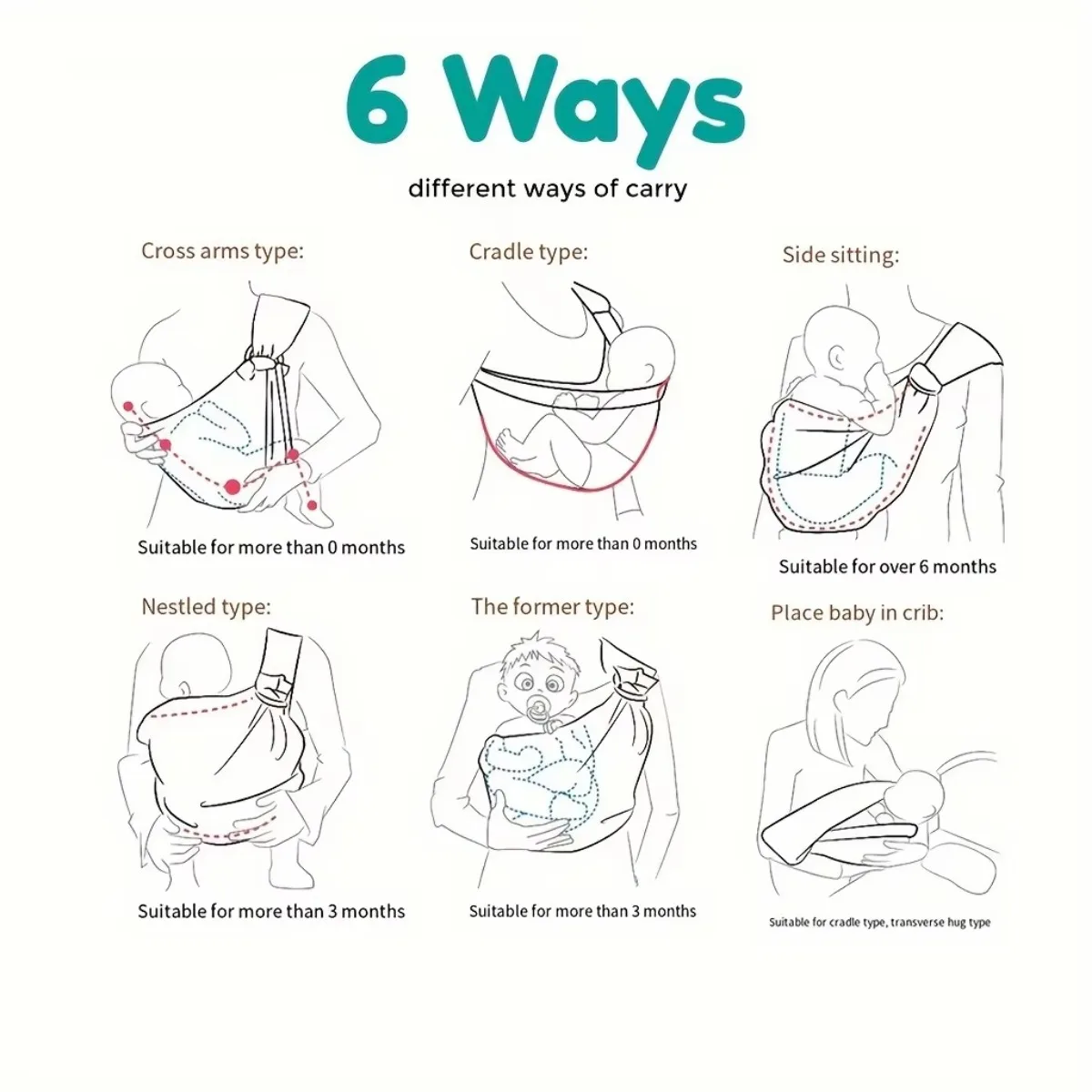 6 Ways

different ways of carry

Cross arms type:

Suitable for more than 0 months

Cradle type:

Suitable for more than 0 months

Side sitting:

Suitable for over 6 months

Nestled type:

Suitable for more than 3 months

The former type:

Suitable for more than 3 months

Place baby in crib:

Suitable for cradle type, transverse hug type