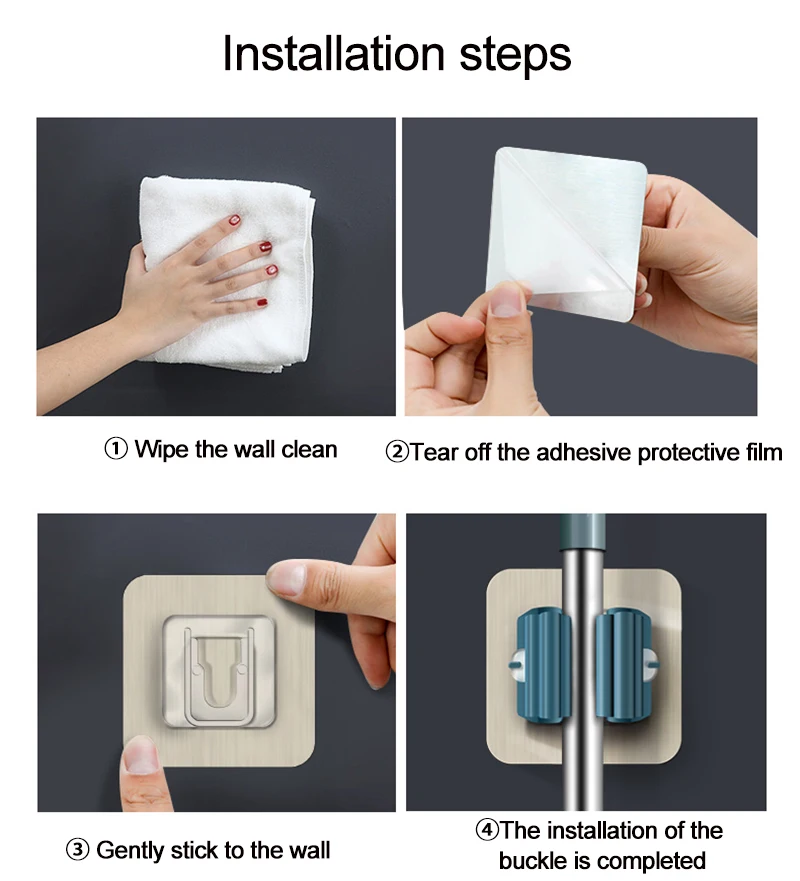 Installation steps

① Wipe the wall clean

②Tear off the adhesive protective film

③ Gently stick to the wall

④The installation of the buckle is completed