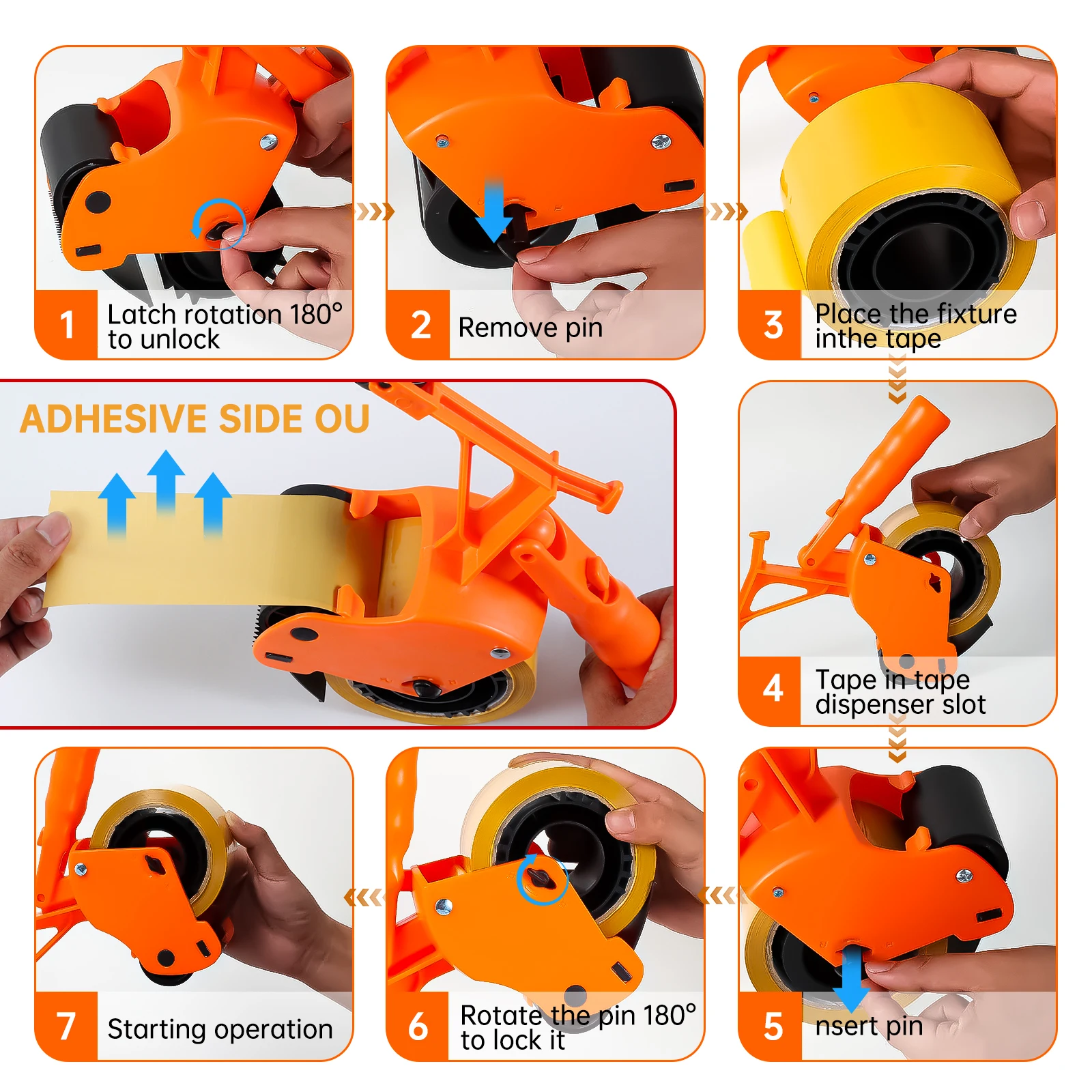 1 Latch rotation 180° to unlock

2 Remove pin

3 Place the fixture inthe tape

ADHESIVE SIDE OU

4 Tape in tape dispenser slot

5 nsert pin

6 Rotate the pin 180° to lock it

7 Starting operation