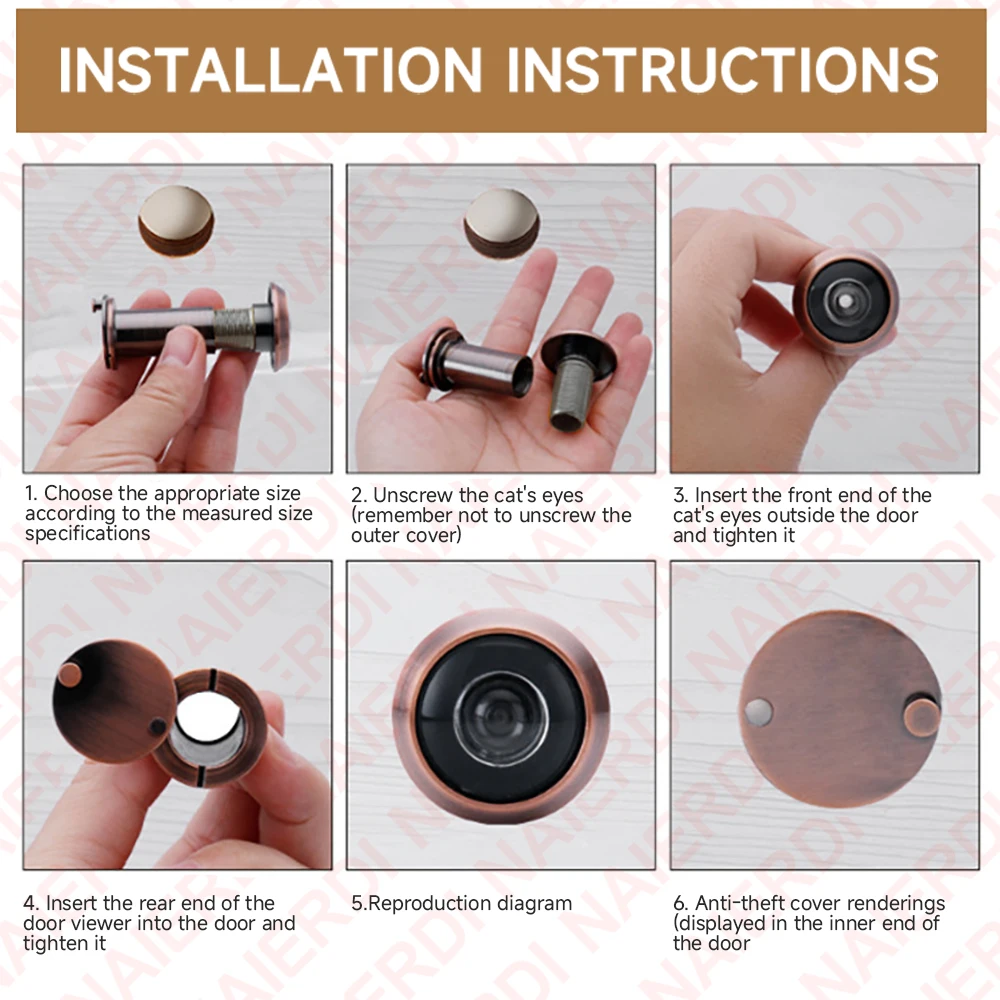 INSTALLATION INSTRUCTIONS

1. Choose the appropriate size according to the measured size specifications

2. Unscrew the cat's eyes (remember not to unscrew the outer cover)

3. Insert the front end of the cat's eyes outside the door and tighten it

4. Insert the rear end of the door viewer into the door and tighten it

5.Reproduction diagram

6. Anti-theft cover renderings (displayed in the inner end of the door

NAIERDI