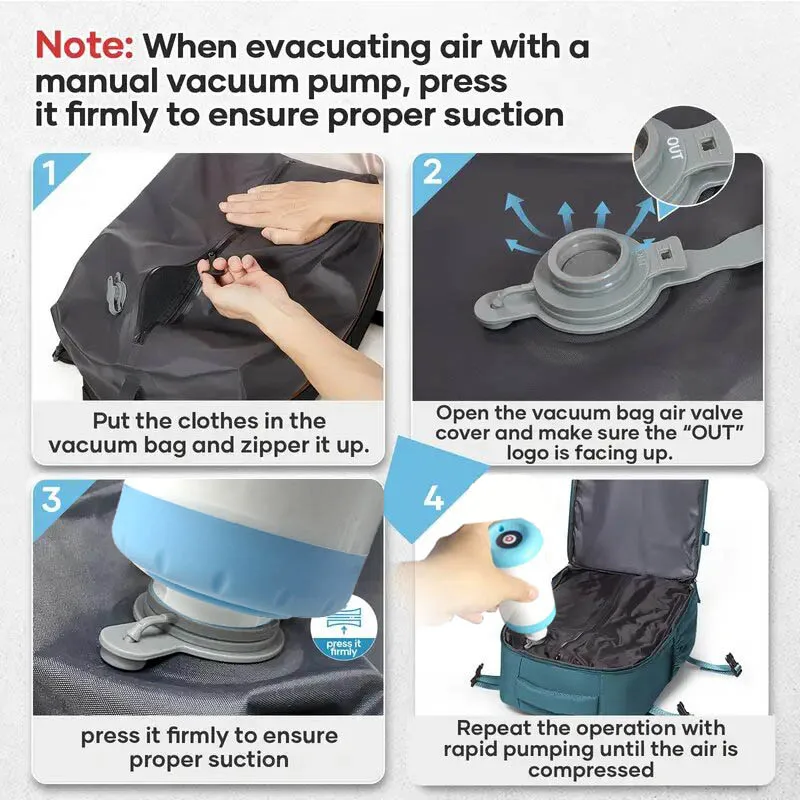 Note: When evacuating air with a manual vacuum pump, press it firmly to ensure proper suction

1

Put the clothes in the vacuum bag and zipper it up.

2

OUT

Open the vacuum bag air valve cover and make sure the "OUT" logo is facing up.

3

press it firmly

press it firmly to ensure proper suction

4

Repeat the operation with rapid pumping until the air is compressed