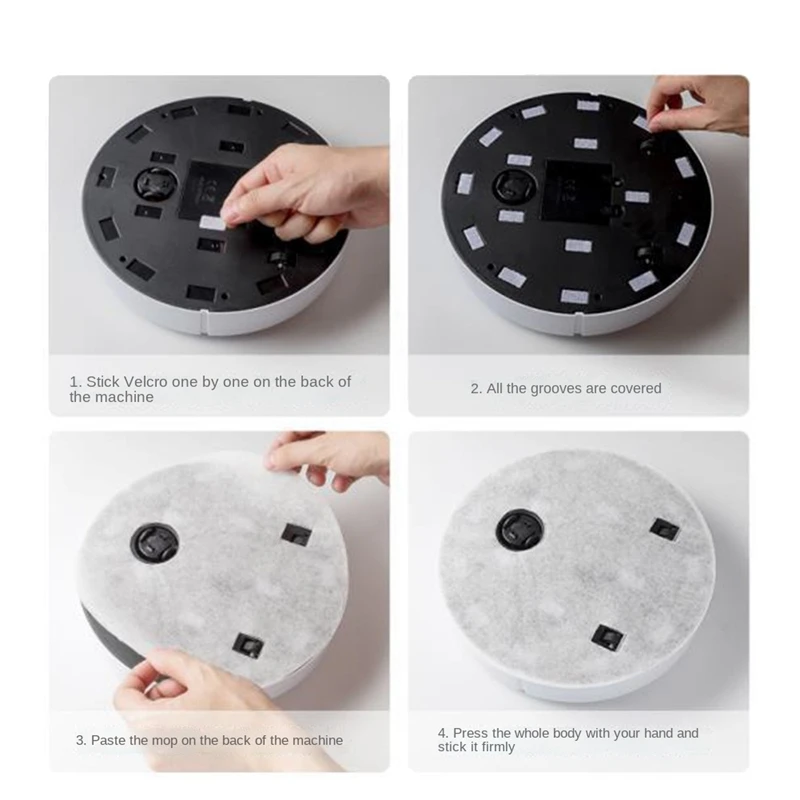 1. Stick Velcro one by one on the back of the machine

2. All the grooves are covered

3. Paste the mop on the back of the machine

4. Press the whole body with your hand and stick it firmly