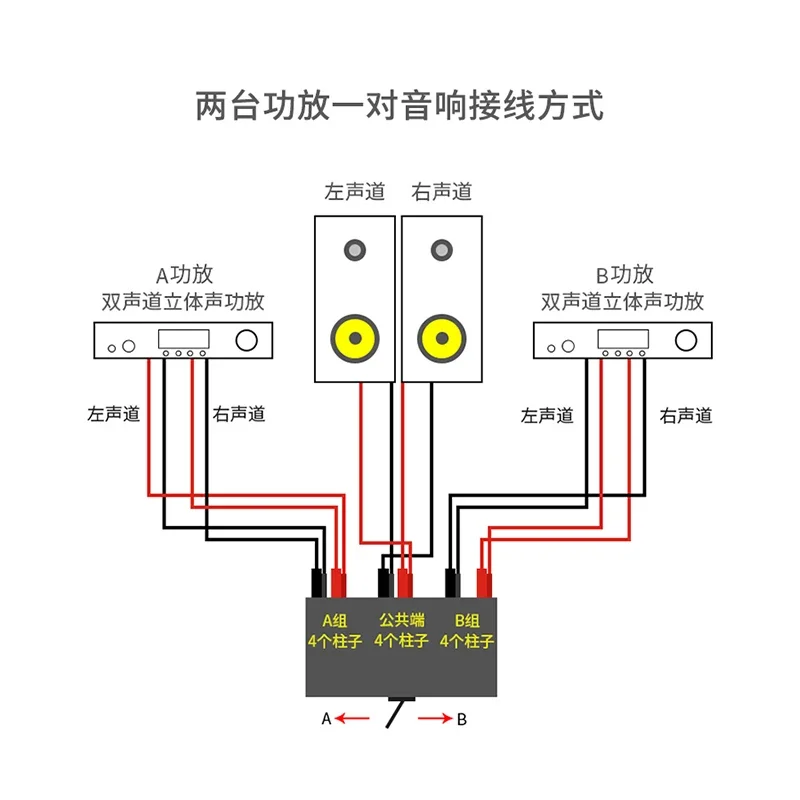 两台功放一对音响接线方式

左声道 右声道

A功放
双声道立体声功放

B功放
双声道立体声功放

左声道 右声道

左声道 右声道

A组
4个柱子

公共端
4个柱子

B组
4个柱子

A B