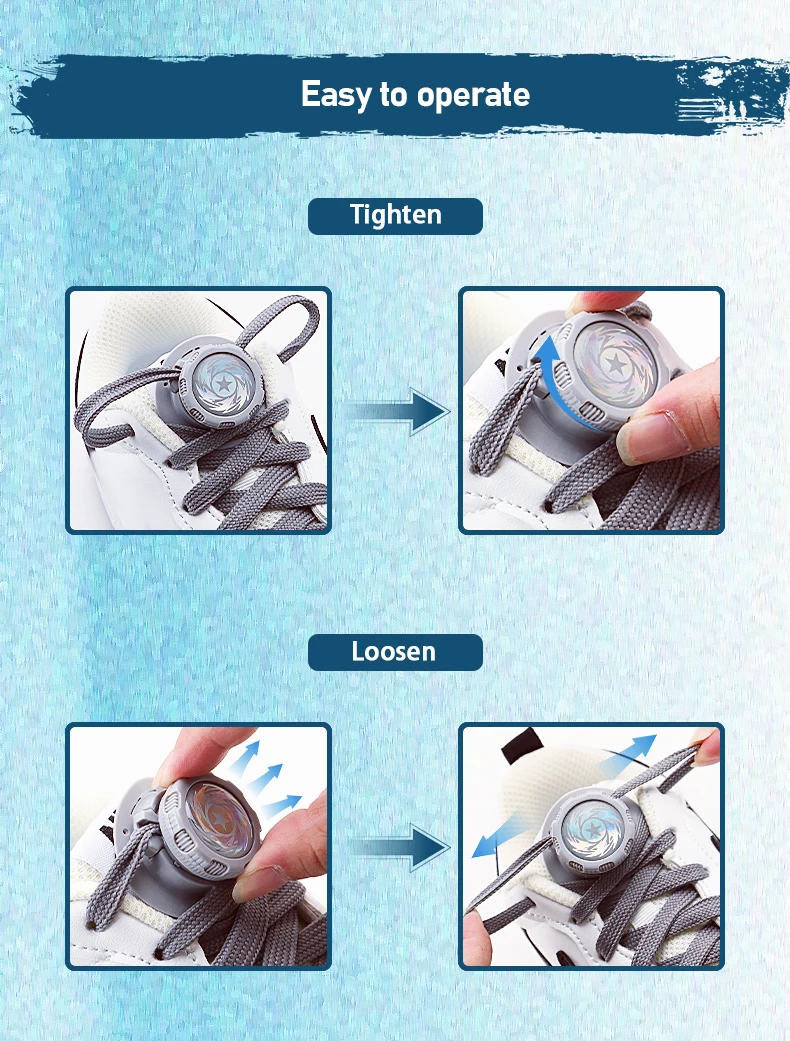 Easy to operate

Tighten

Loosen