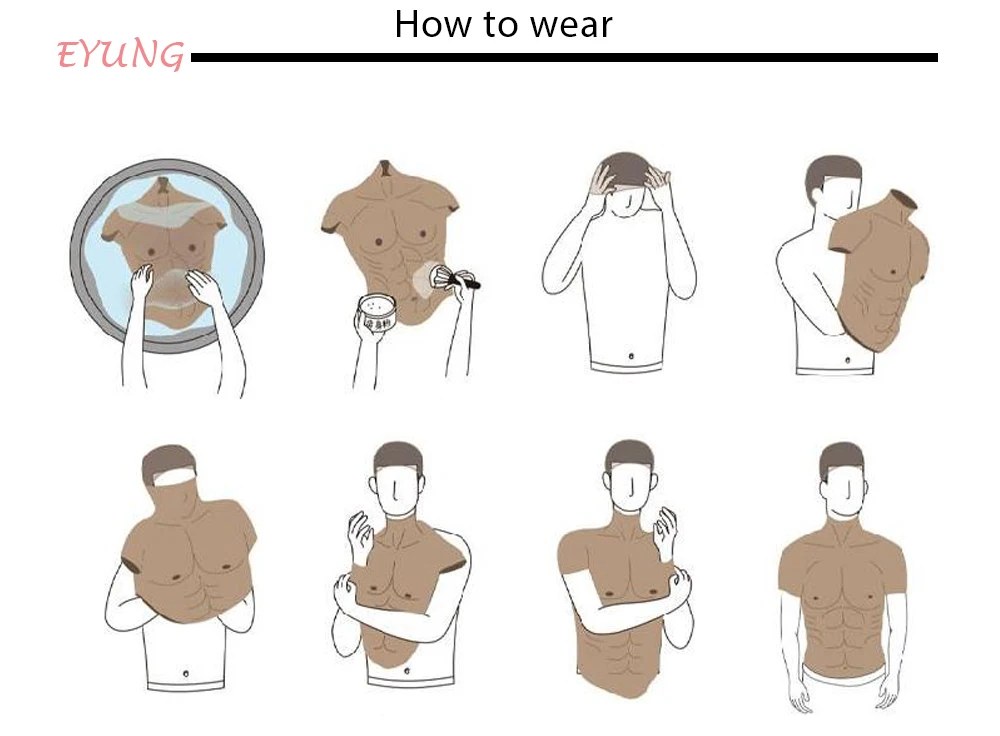 How to wear

EYUNG