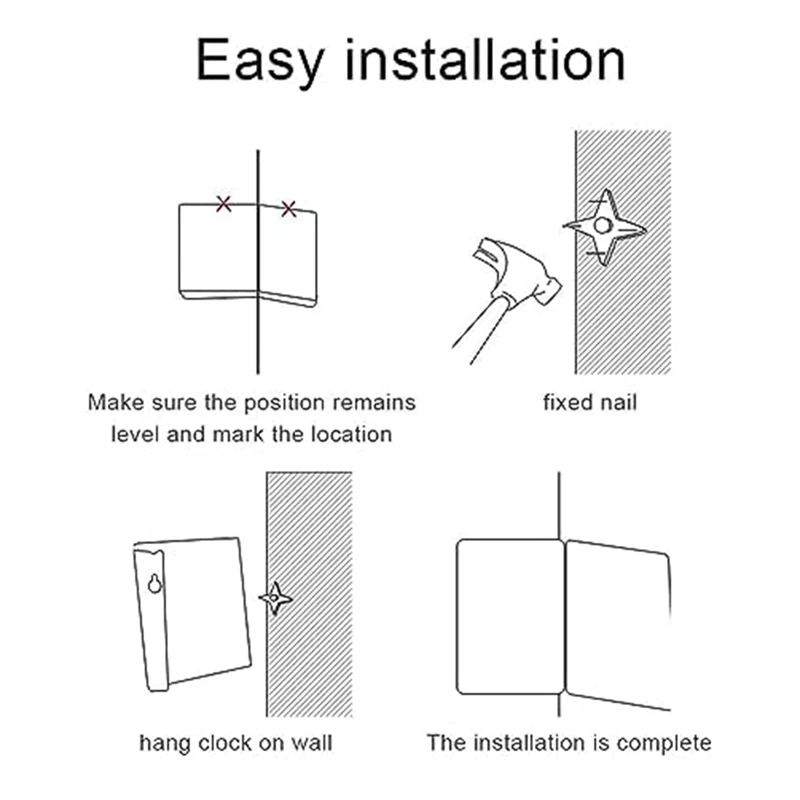 Easy installation

Make sure the position remains level and mark the location

fixed nail

hang clock on wall

The installation is complete