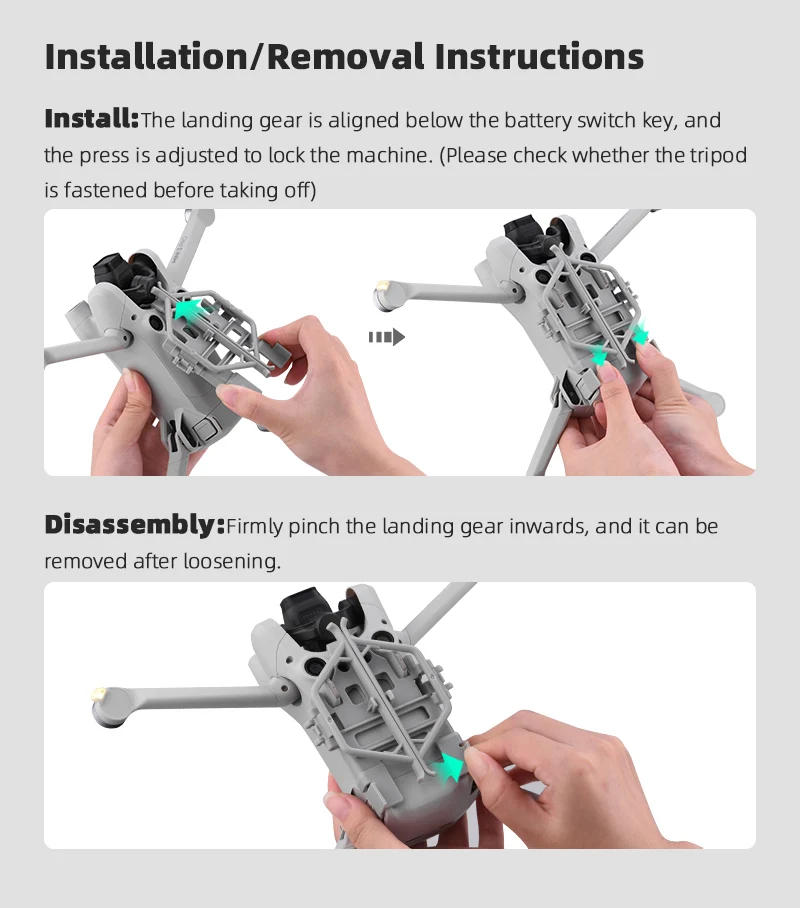 Installation/Removal Instructions

Install:The landing gear is aligned below the battery switch key, and the press is adjusted to lock the machine. (Please check whether the tripod is fastened before taking off)

Disassembly:Firmly pinch the landing gear inwards, and it can be removed after loosening.