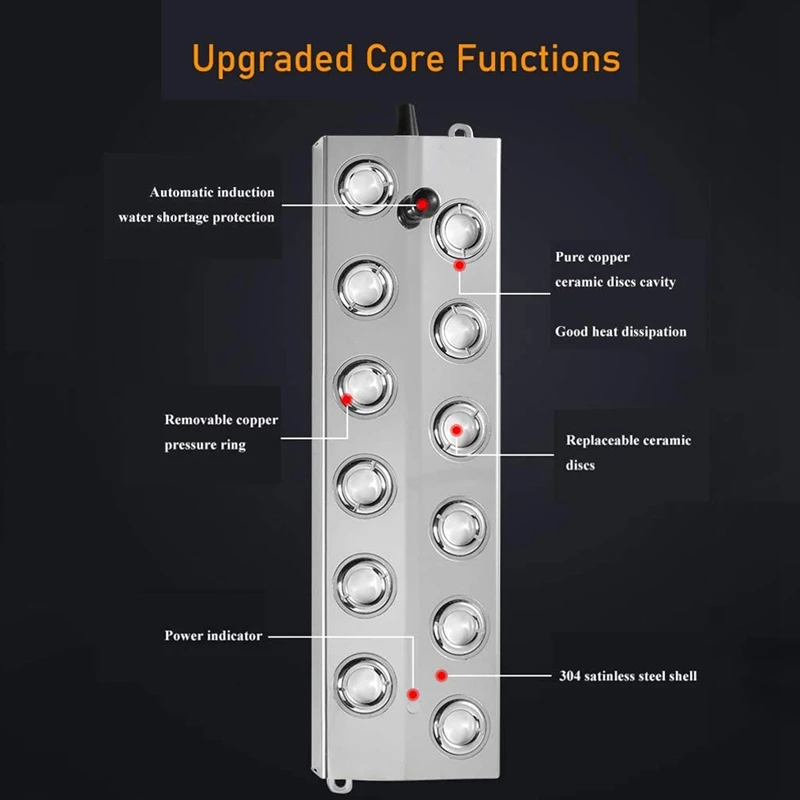 Upgraded Core Functions

Automatic induction water shortage protection

Pure copper ceramic discs cavity

Good heat dissipation

Removable copper pressure ring

Replaceable ceramic discs

Power indicator

304 satinless steel shell