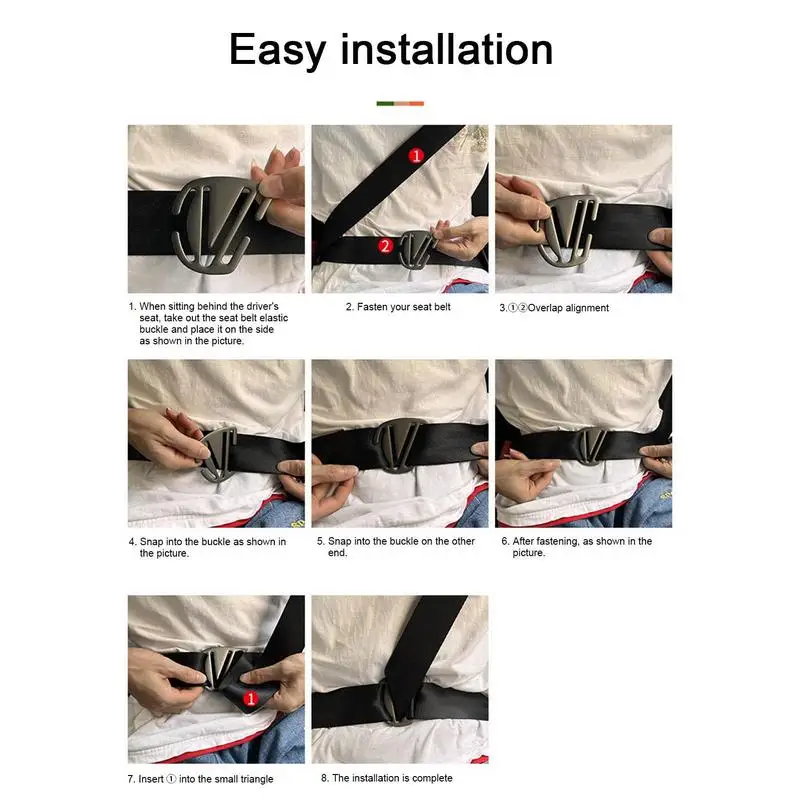 Easy installation

1
2

1. When sitting behind the driver's seat, take out the seat belt elastic buckle and place it on the side as shown in the picture.

2. Fasten your seat belt

3.①②Overlap alignment

4. Snap into the buckle as shown in the picture.

5. Snap into the buckle on the other end.

6. After fastening, as shown in the picture.

1

7. Insert ① into the small triangle

8. The installation is complete