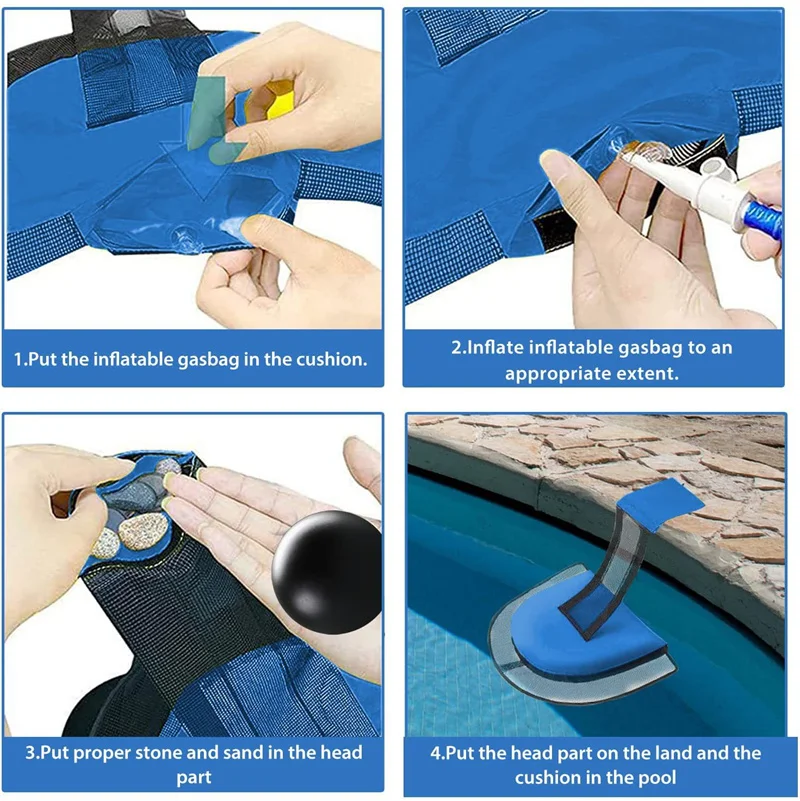 1.Put the inflatable gasbag in the cushion.

2.Inflate inflatable gasbag to an appropriate extent.

3.Put proper stone and sand in the head part

4.Put the head part on the land and the cushion in the pool