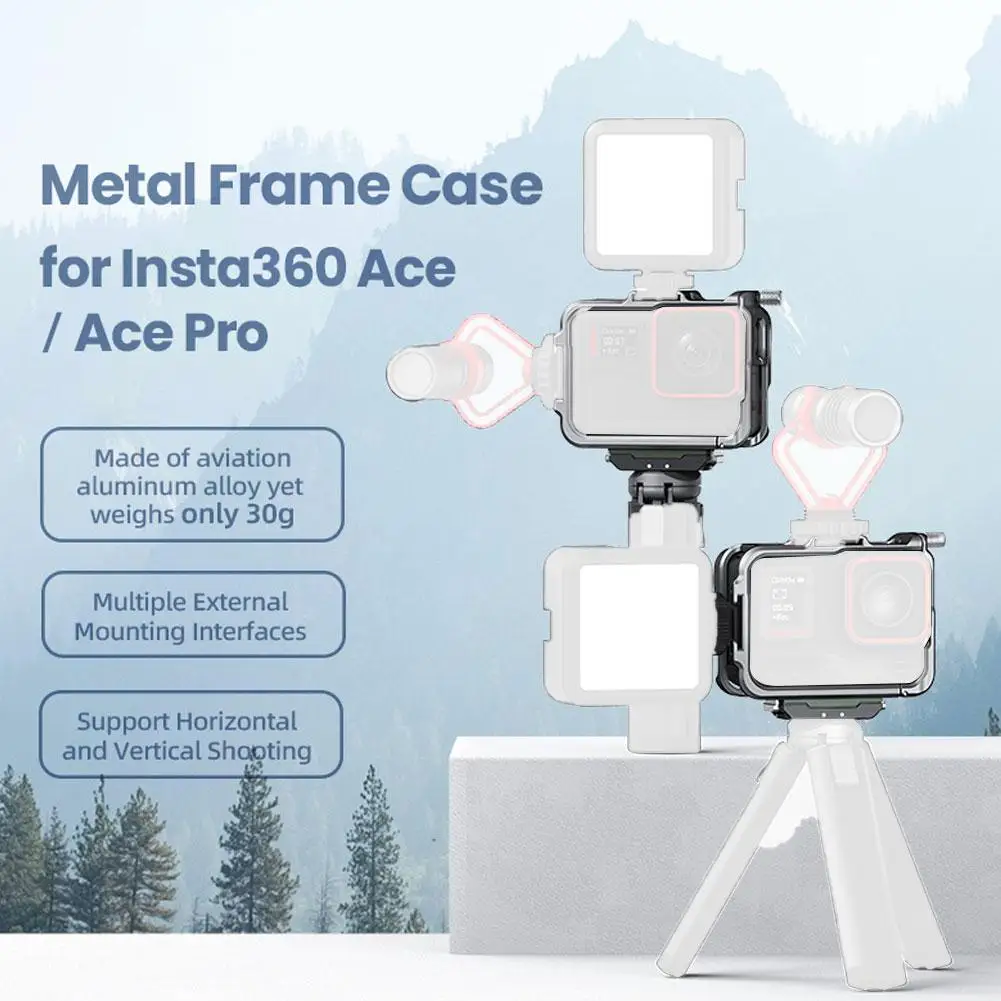 Metal Frame Case for Insta360 Ace / Ace Pro

Made of aviation aluminum alloy yet weighs only 30g

Multiple External Mounting Interfaces

Support Horizontal and Vertical Shooting