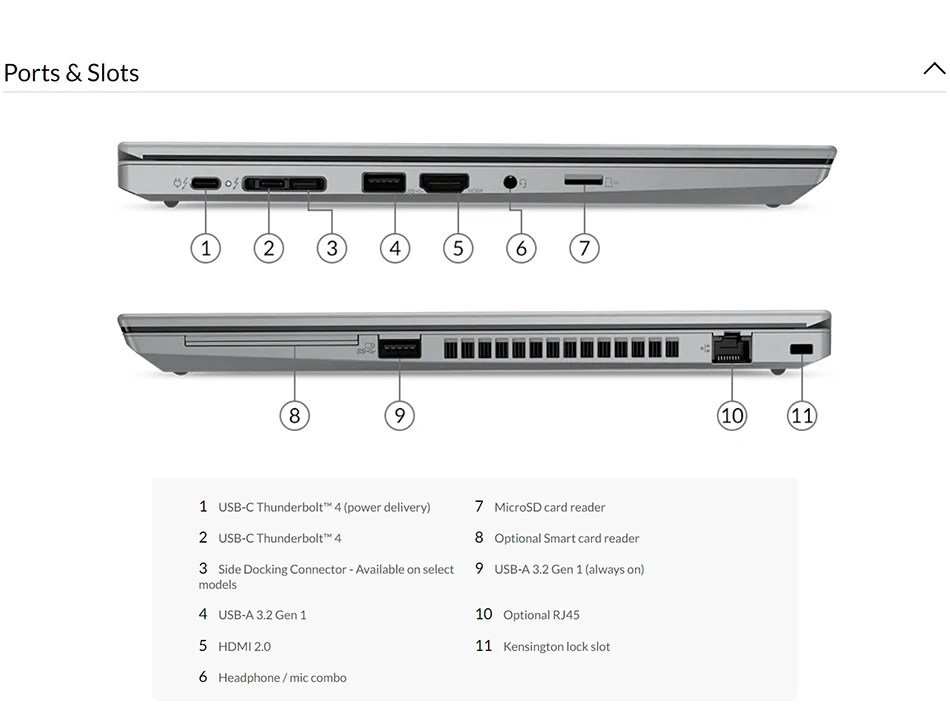 Ports & Slots

1 2 3 4 5 6 7

8 9 10 11

1 USB-C Thunderbolt™ 4 (power delivery)

2 USB-C Thunderbolt™ 4

3 Side Docking Connector - Available on select models

4 USB-A 3.2 Gen 1

5 HDMI 2.0

6 Headphone / mic combo

7 MicroSD card reader

8 Optional Smart card reader

9 USB-A 3.2 Gen 1 (always on)

10 Optional RJ45

11 Kensington lock slot