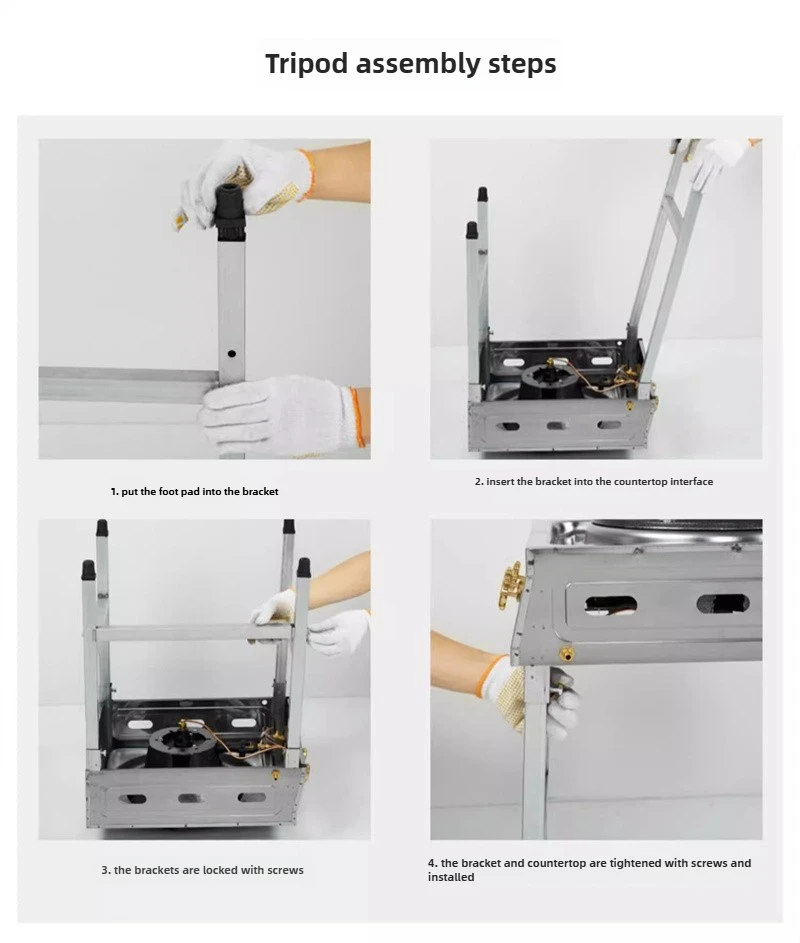 Tripod assembly steps

1. put the foot pad into the bracket

2. insert the bracket into the countertop interface

3. the brackets are locked with screws

4. the bracket and countertop are tightened with screws and installed