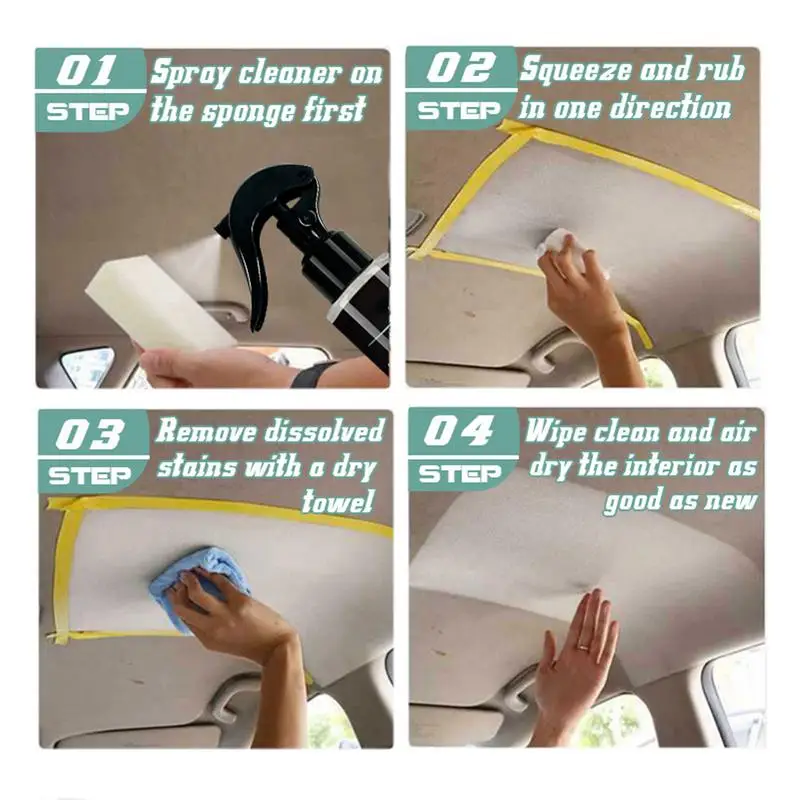 01
STEP
Spray cleaner on the sponge first

02
STEP
Squeeze and rub in one direction

03
STEP
Remove dissolved stains with a dry towel

04
STEP
Wipe clean and air dry the interior as good as new