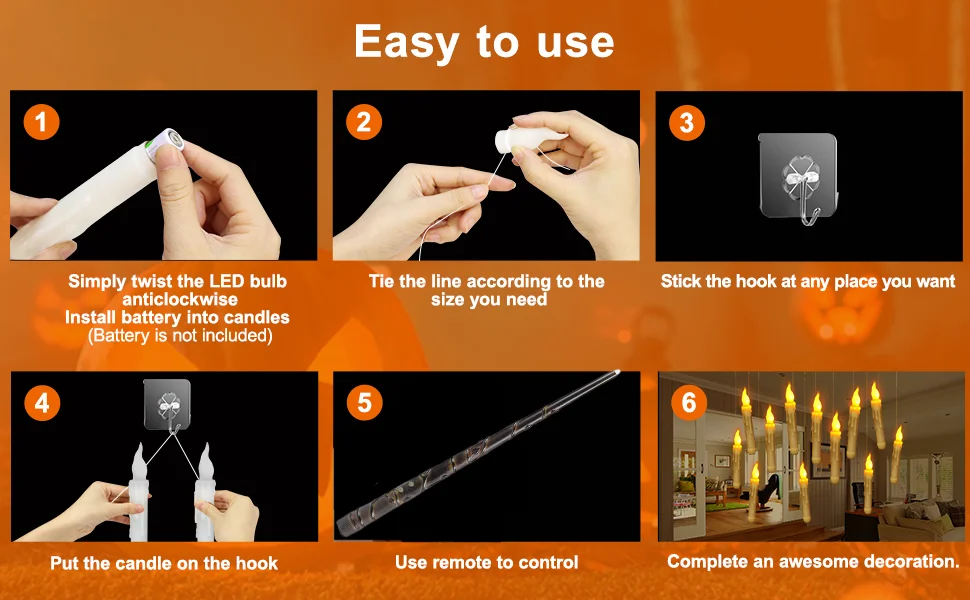 Easy to use

1

Simply twist the LED bulb anticlockwise
Install battery into candles
(Battery is not included)

2

Tie the line according to the size you need

3

Stick the hook at any place you want

4

Put the candle on the hook

5

Use remote to control

6

Complete an awesome decoration.