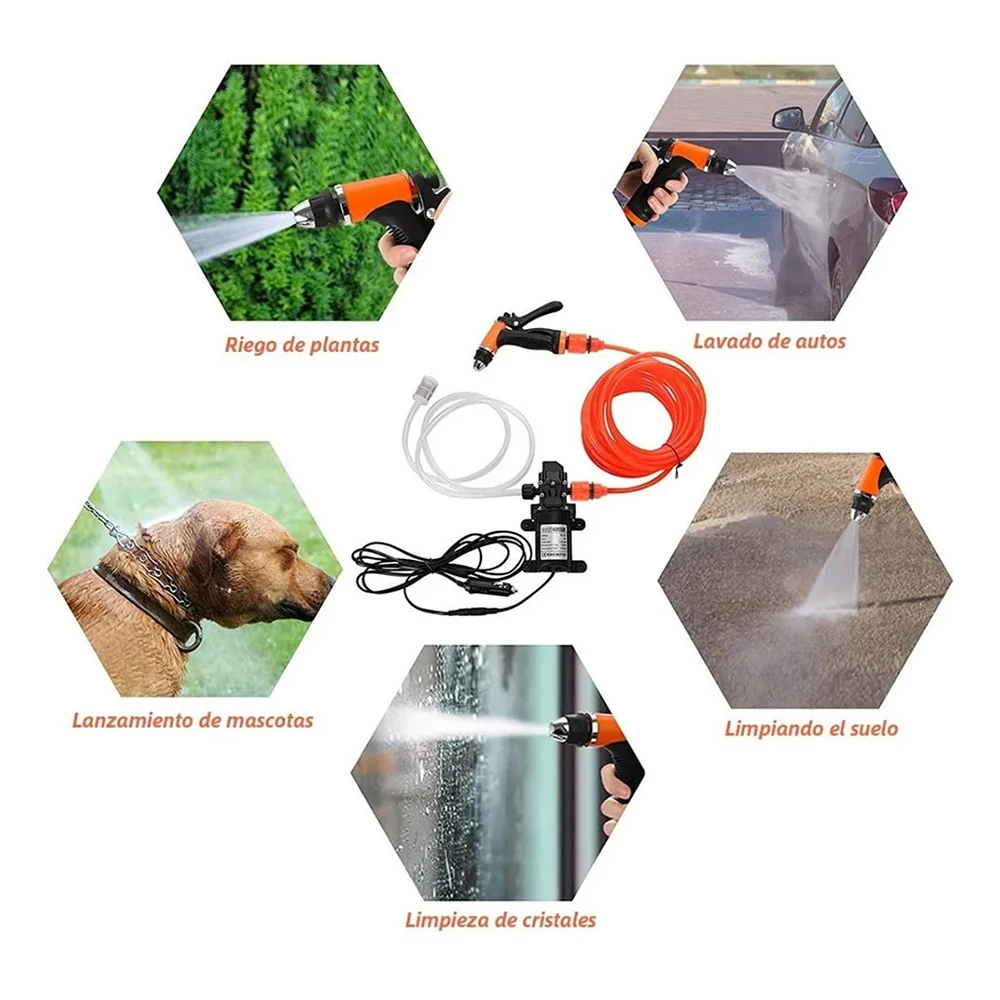 Riego de plantas

Lavado de autos

Lanzamiento de mascotas

Limpiando el suelo

Limpieza de cristales