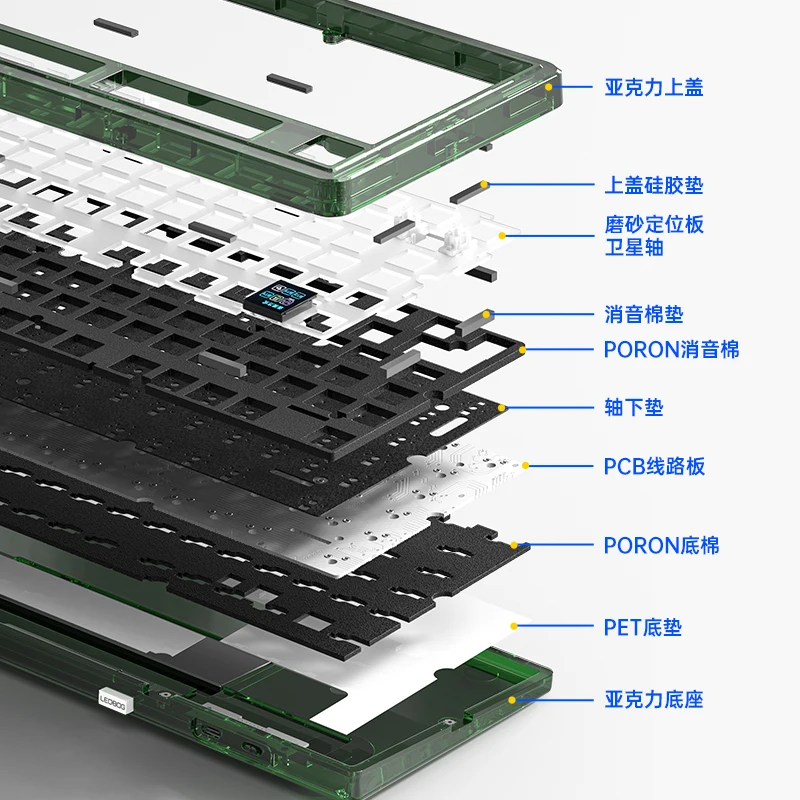 亚克力上盖

上盖硅胶垫

磨砂定位板
卫星轴

消音棉垫

PORON消音棉

轴下垫

PCB线路板

PORON底棉

PET底垫

亚克力底座

LEOBOG