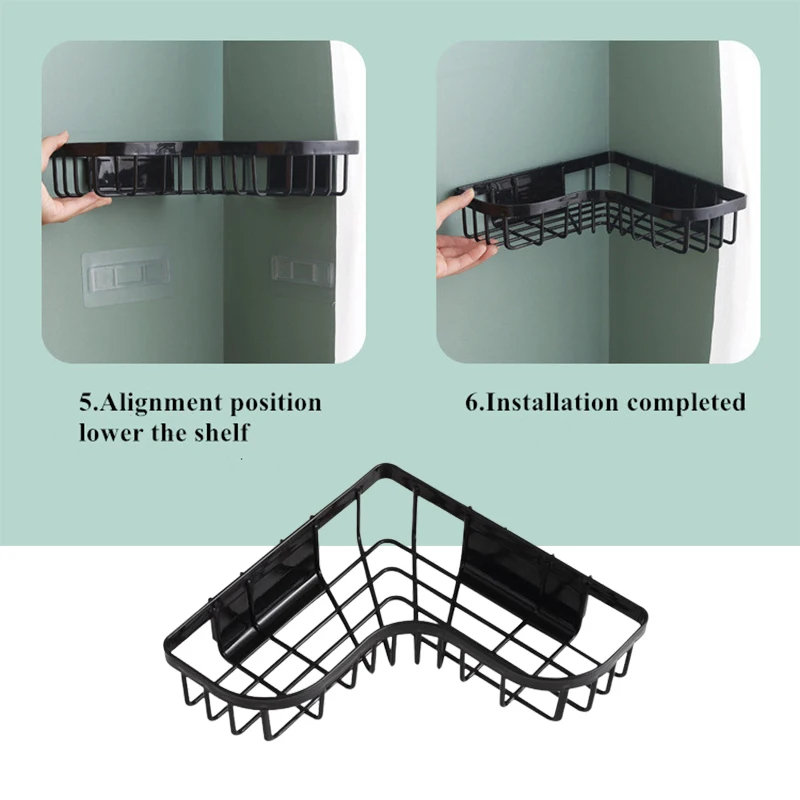 5.Alignment position lower the shelf

6.Installation completed