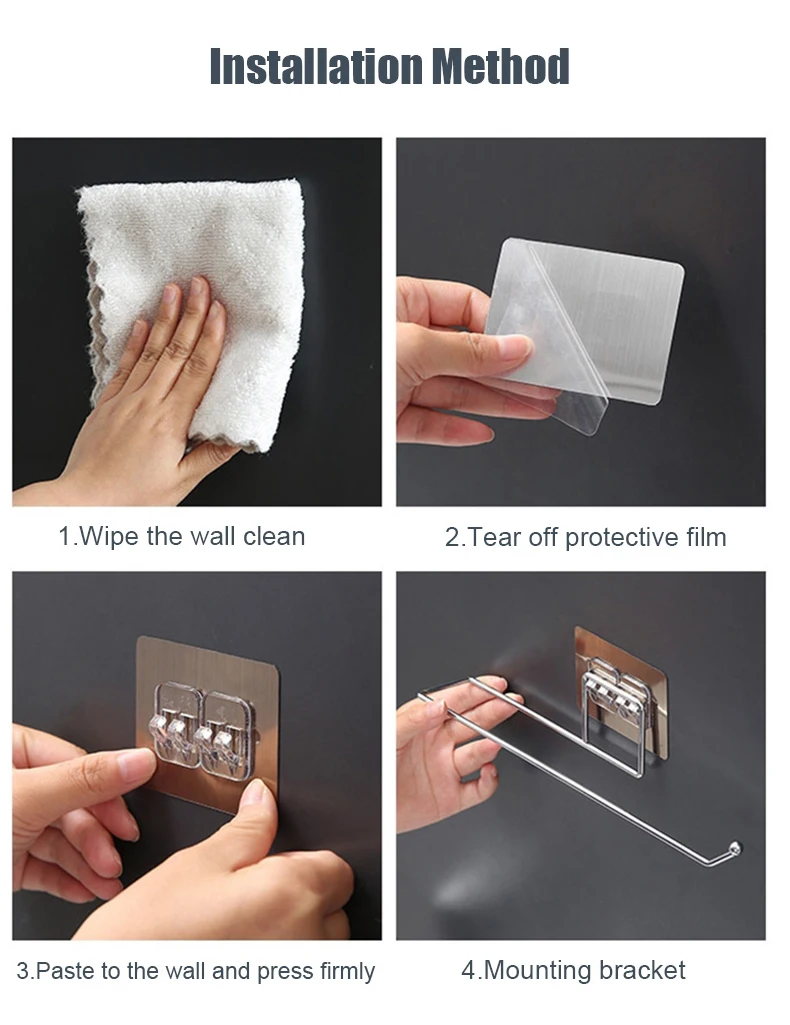 Installation Method

1.Wipe the wall clean

2.Tear off protective film

3.Paste to the wall and press firmly

4.Mounting bracket