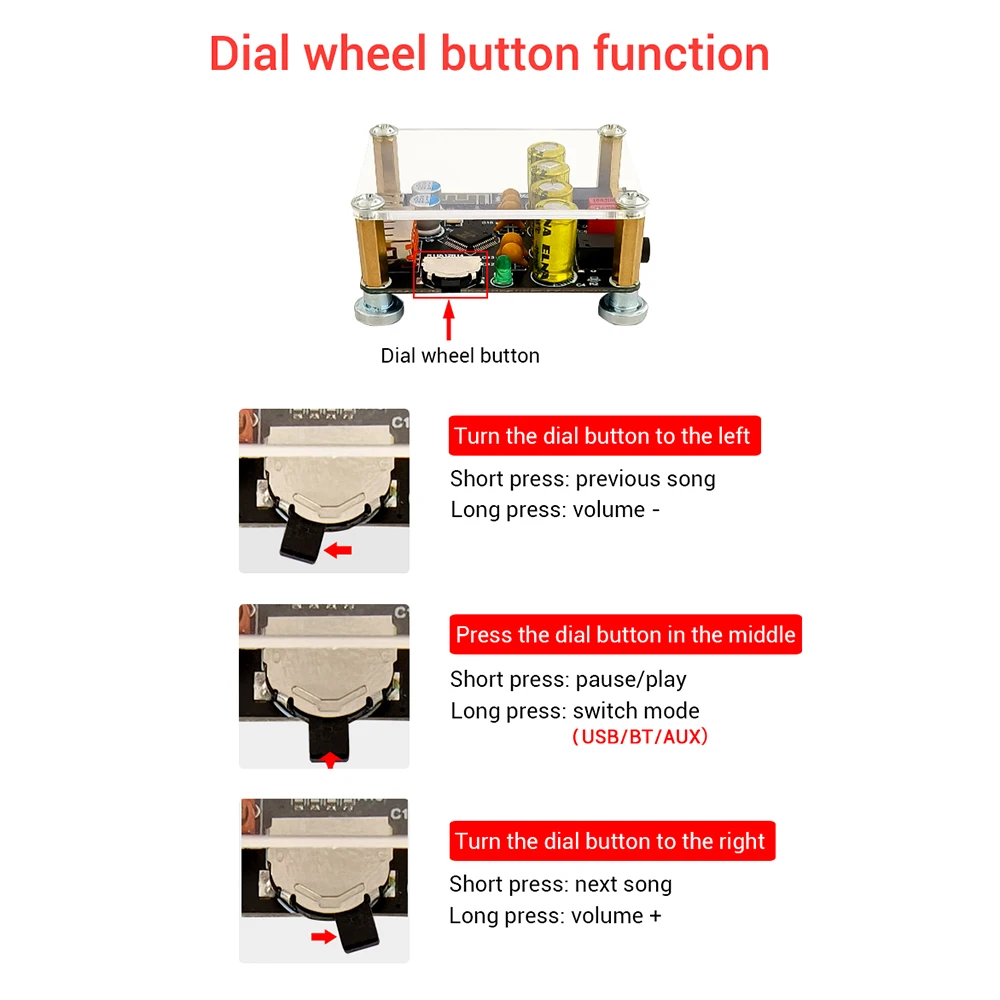 Dial wheel button function

Dial wheel button

Turn the dial button to the left

Short press: previous song
Long press: volume -

Press the dial button in the middle

Short press: pause/play
Long press: switch mode
(USB/BT/AUX)

Turn the dial button to the right

Short press: next song
Long press: volume +