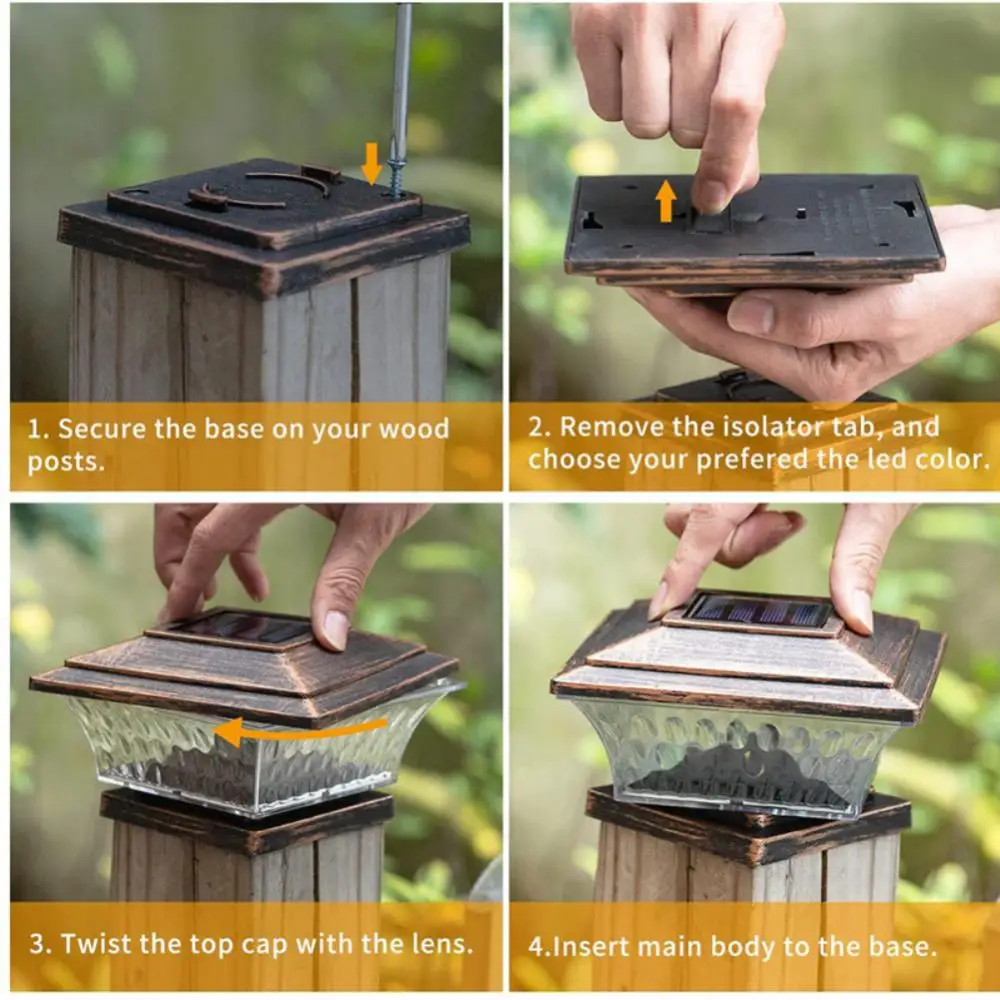 1. Secure the base on your wood posts.

2. Remove the isolator tab, and choose your prefered the led color.

3. Twist the top cap with the lens.

4.Insert main body to the base.