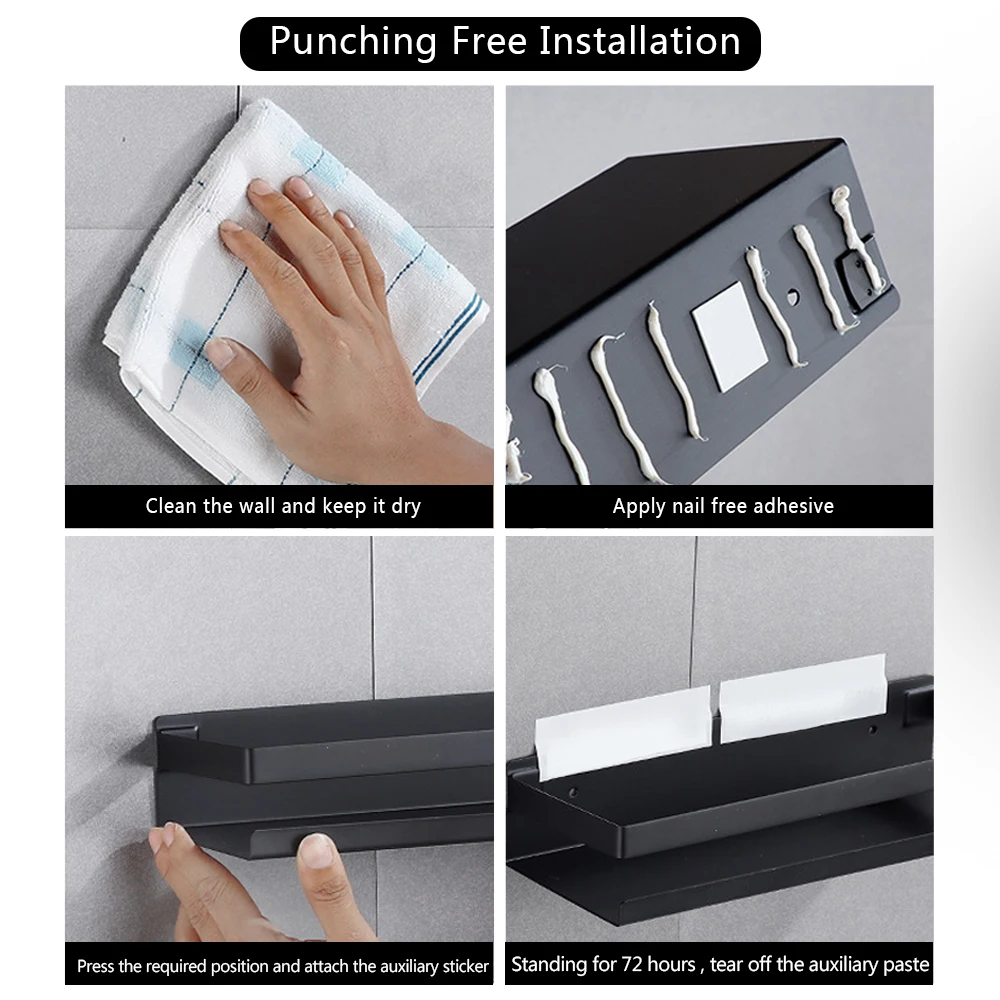 Punching Free Installation

Clean the wall and keep it dry

Apply nail free adhesive

Press the required position and attach the auxiliary sticker

Standing for 72 hours , tear off the auxiliary paste