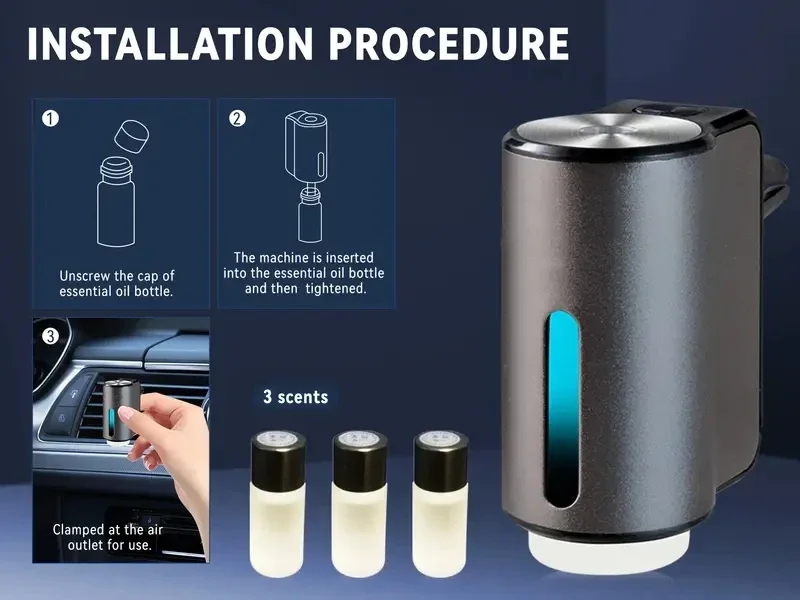 INSTALLATION PROCEDURE

1

Unscrew the cap of essential oil bottle.

2

The machine is inserted into the essential oil bottle and then tightened.

3

Clamped at the air outlet for use.

3 scents