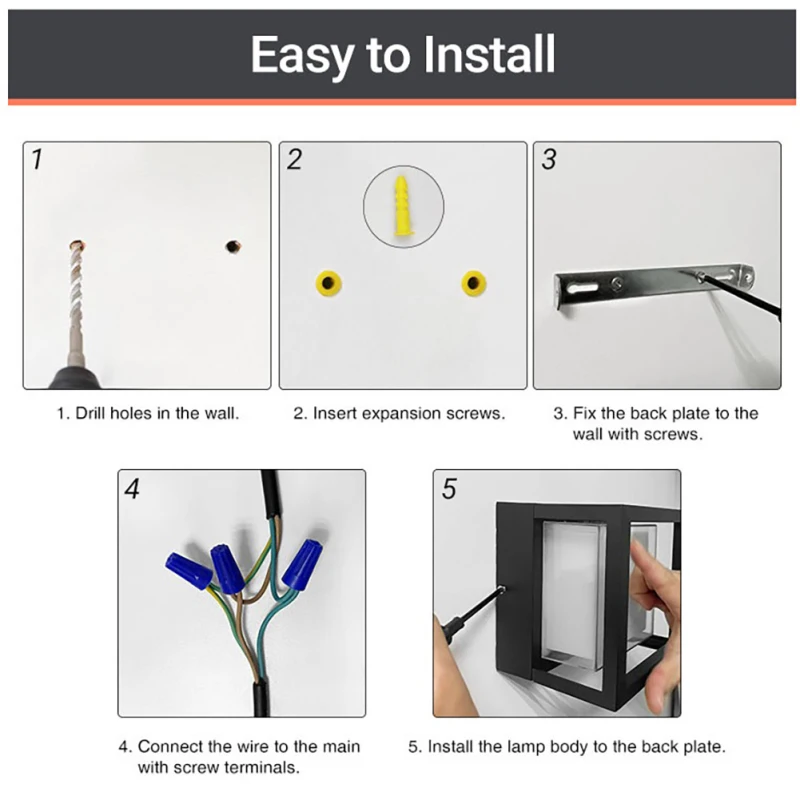 Easy to Install

1

1. Drill holes in the wall.

2

2. Insert expansion screws.

3

3. Fix the back plate to the wall with screws.

4

4. Connect the wire to the main with screw terminals.

5

5. Install the lamp body to the back plate.