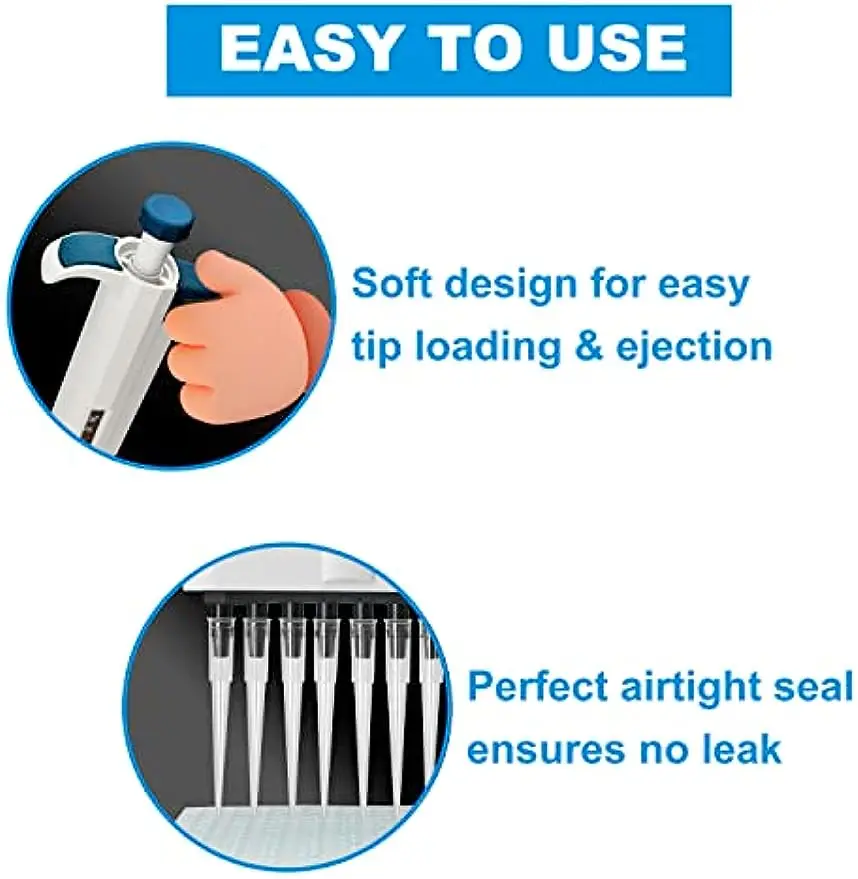 EASY TO USE

Soft design for easy tip loading & ejection

Perfect airtight seal ensures no leak