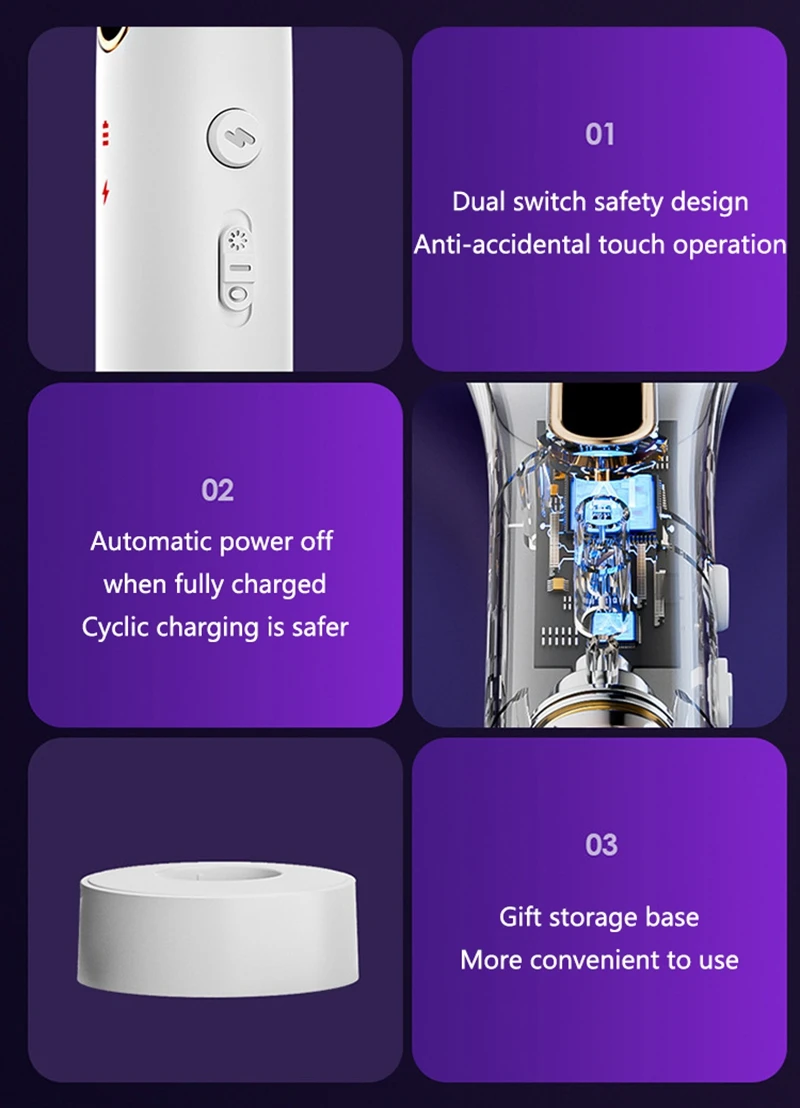 01

Dual switch safety design
Anti-accidental touch operation

02

Automatic power off
when fully charged
Cyclic charging is safer

03

Gift storage base
More convenient to use