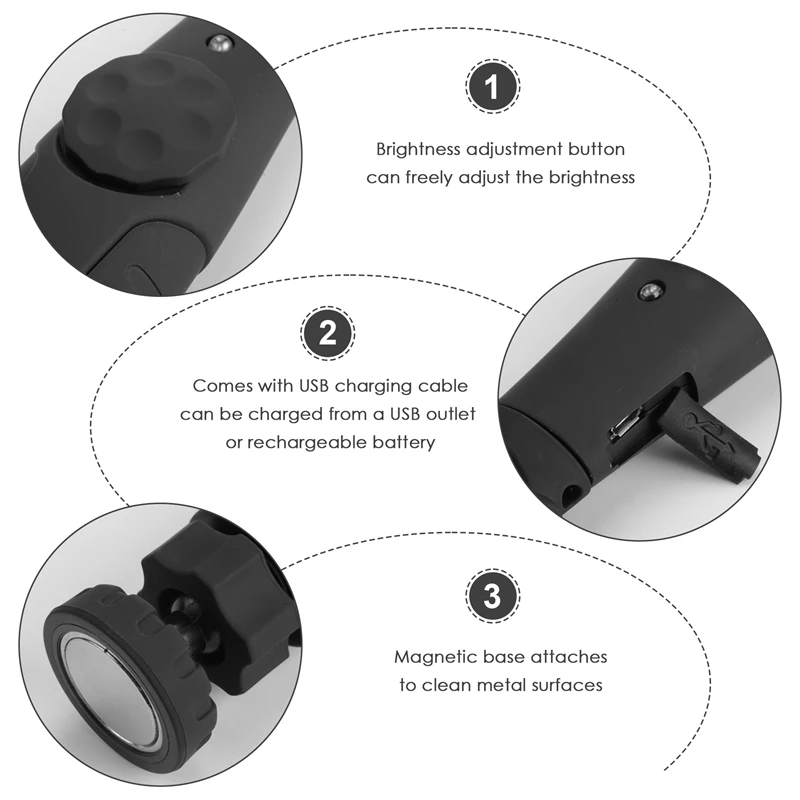 1

Brightness adjustment button can freely adjust the brightness

2

Comes with USB charging cable can be charged from a USB outlet or rechargeable battery

3

Magnetic base attaches to clean metal surfaces