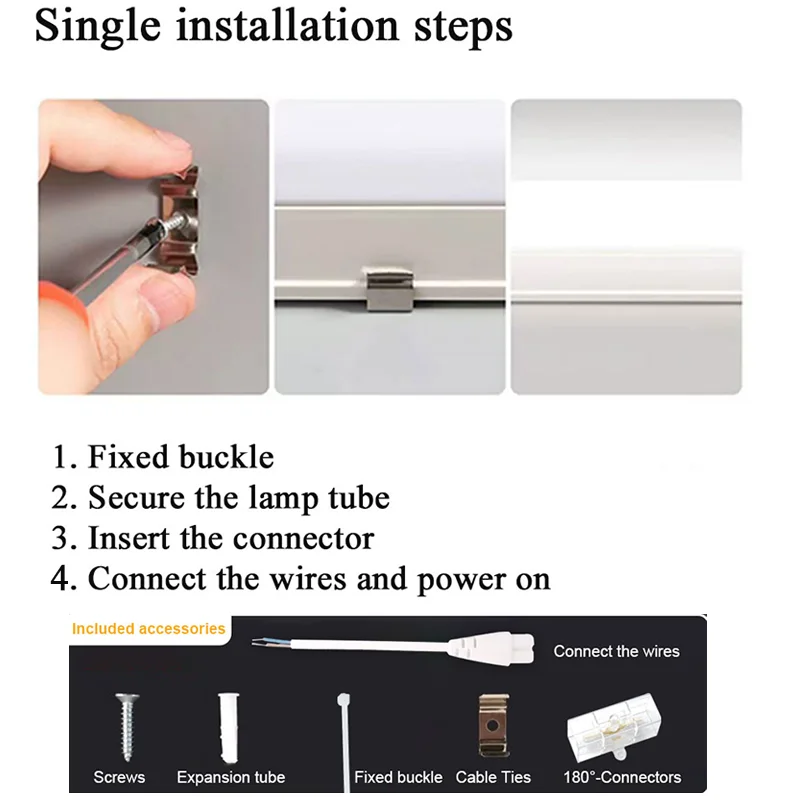 Single installation steps

1. Fixed buckle
2. Secure the lamp tube
3. Insert the connector
4. Connect the wires and power on

Included accessories

Connect the wires

Screws Expansion tube Fixed buckle Cable Ties 180°-Connectors