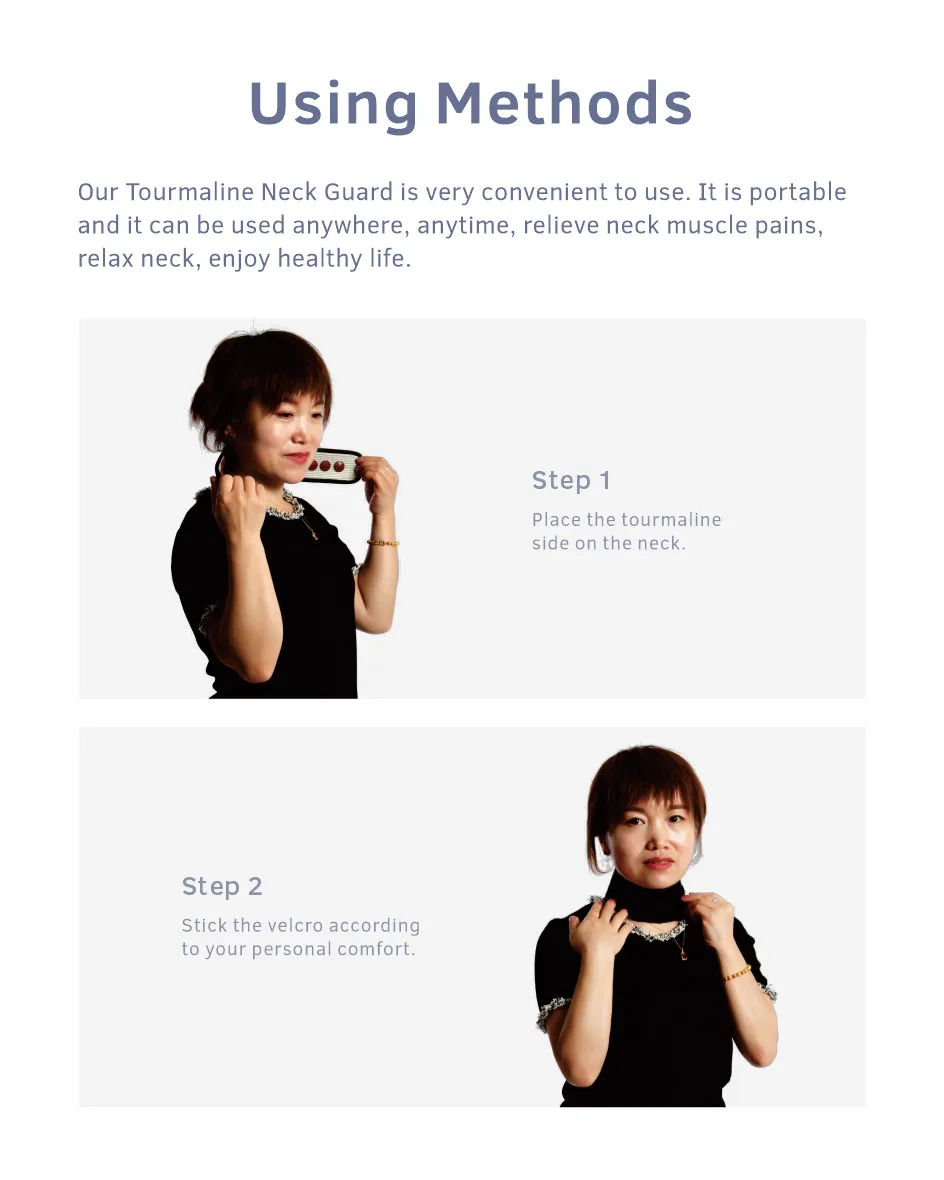 Using Methods

Our Tourmaline Neck Guard is very convenient to use. It is portable and it can be used anywhere, anytime, relieve neck muscle pains, relax neck, enjoy healthy life.

Step 1

Place the tourmaline side on the neck.

Step 2

Stick the velcro according to your personal comfort.