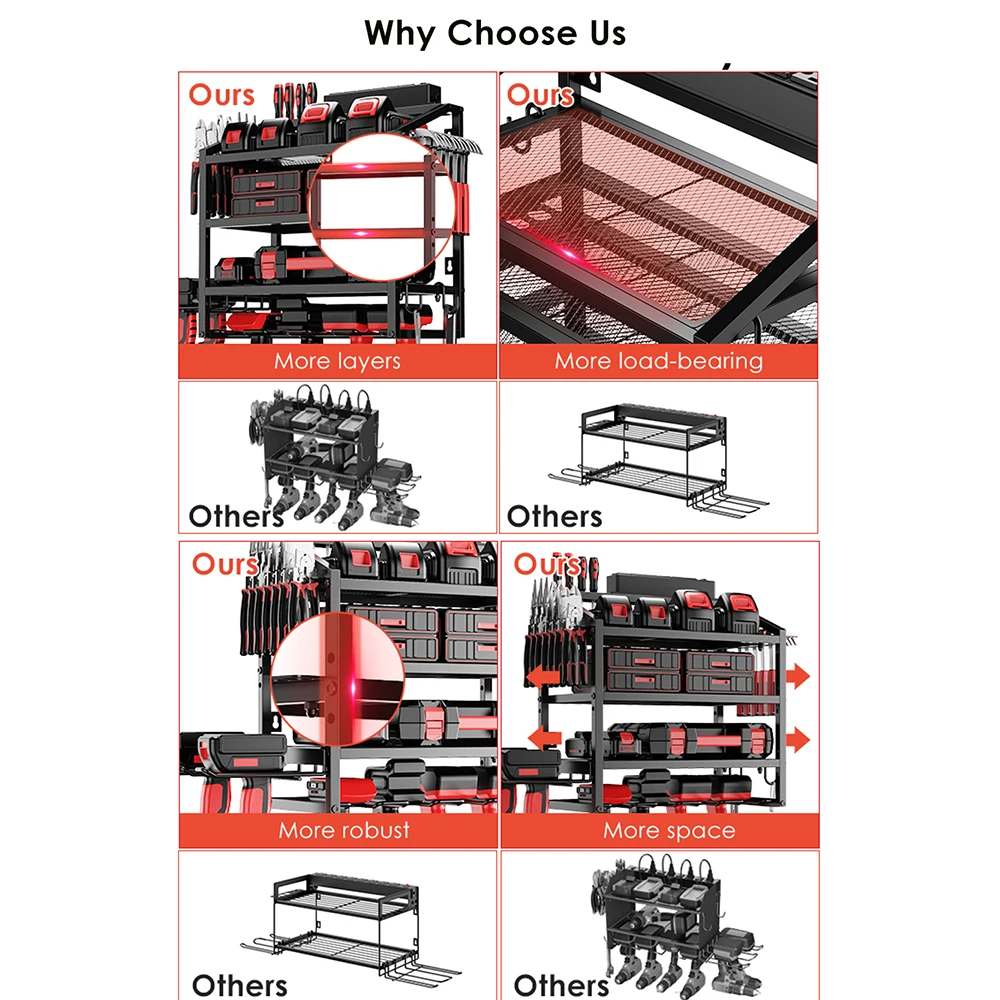 Why Choose Us

Ours

More layers

Ours

More load-bearing

Others

Others

Ours

More robust

Ours

More space

Others

Others