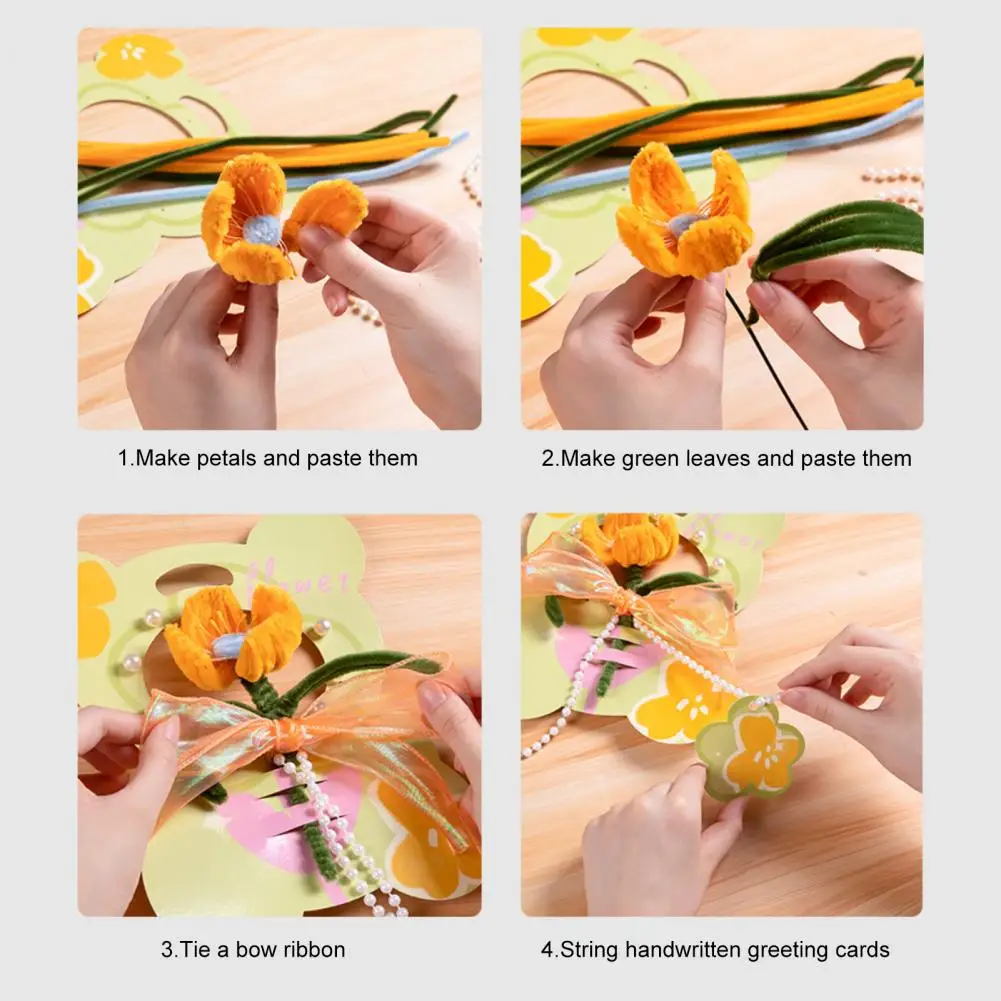 1.Make petals and paste them

2.Make green leaves and paste them

flower

3.Tie a bow ribbon

4.String handwritten greeting cards