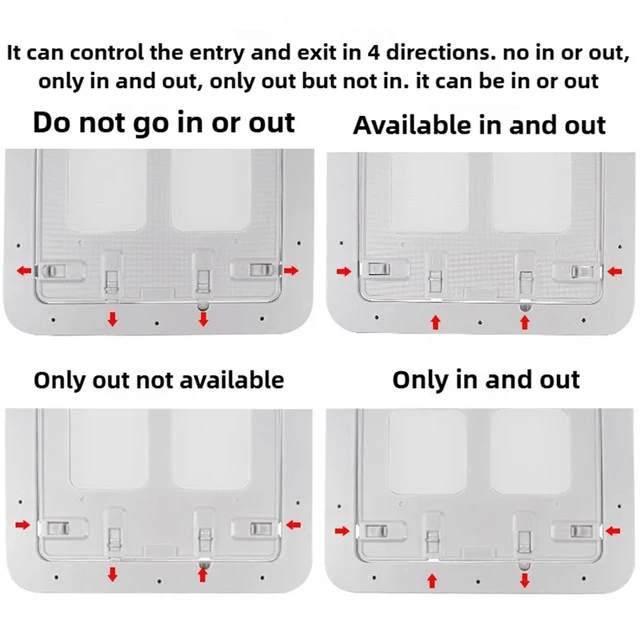 It can control the entry and exit in 4 directions. no in or out, only in and out, only out but not in. it can be in or out

Do not go in or out

Available in and out

Only out not available

Only in and out