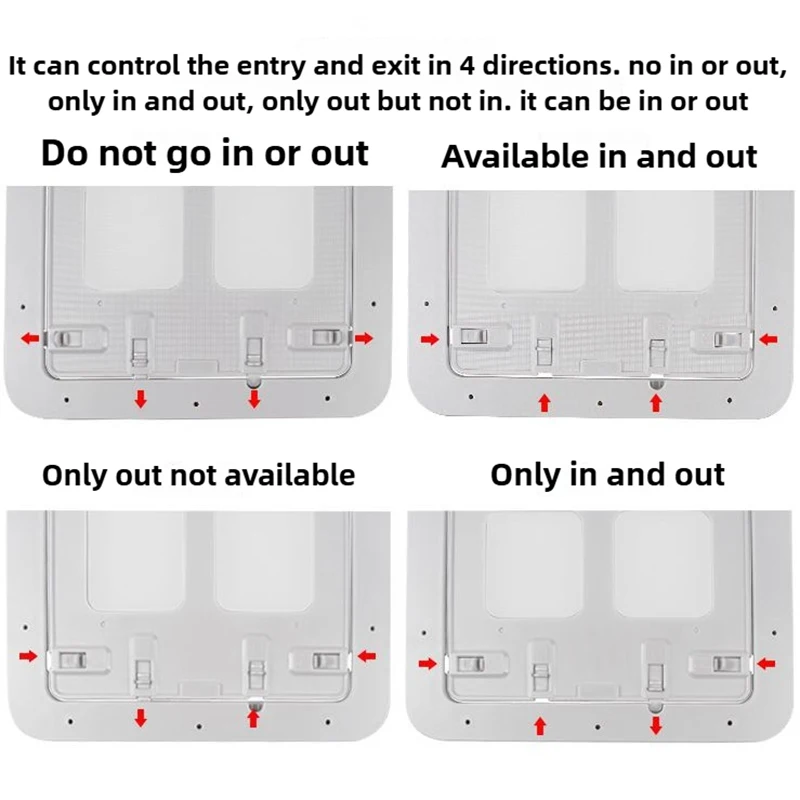 It can control the entry and exit in 4 directions. no in or out, only in and out, only out but not in. it can be in or out

Do not go in or out

Available in and out

Only out not available

Only in and out