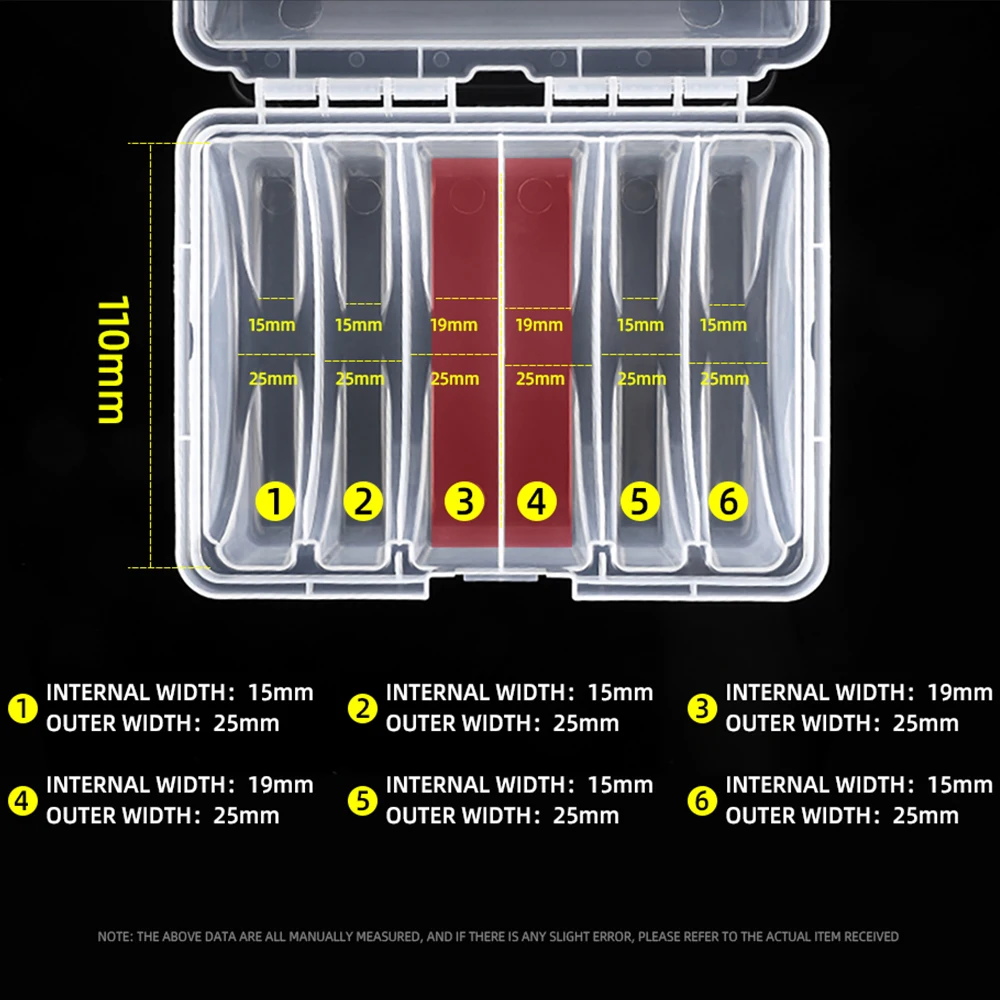 110mm

15mm 15mm 19mm 19mm 15mm 15mm

25mm 25mm 25mm 25mm 25mm 25mm

1 2 3 4 5 6

1 INTERNAL WIDTH: 15mm
OUTER WIDTH: 25mm

2 INTERNAL WIDTH: 15mm
OUTER WIDTH: 25mm

3 INTERNAL WIDTH: 19mm
OUTER WIDTH: 25mm

4 INTERNAL WIDTH: 19mm
OUTER WIDTH: 25mm

5 INTERNAL WIDTH: 15mm
OUTER WIDTH: 25mm

6 INTERNAL WIDTH: 15mm
OUTER WIDTH: 25mm

NOTE: THE ABOVE DATA ARE ALL MANUALLY MEASURED, AND IF THERE IS ANY SLIGHT ERROR, PLEASE REFER TO THE ACTUAL ITEM RECEIVED