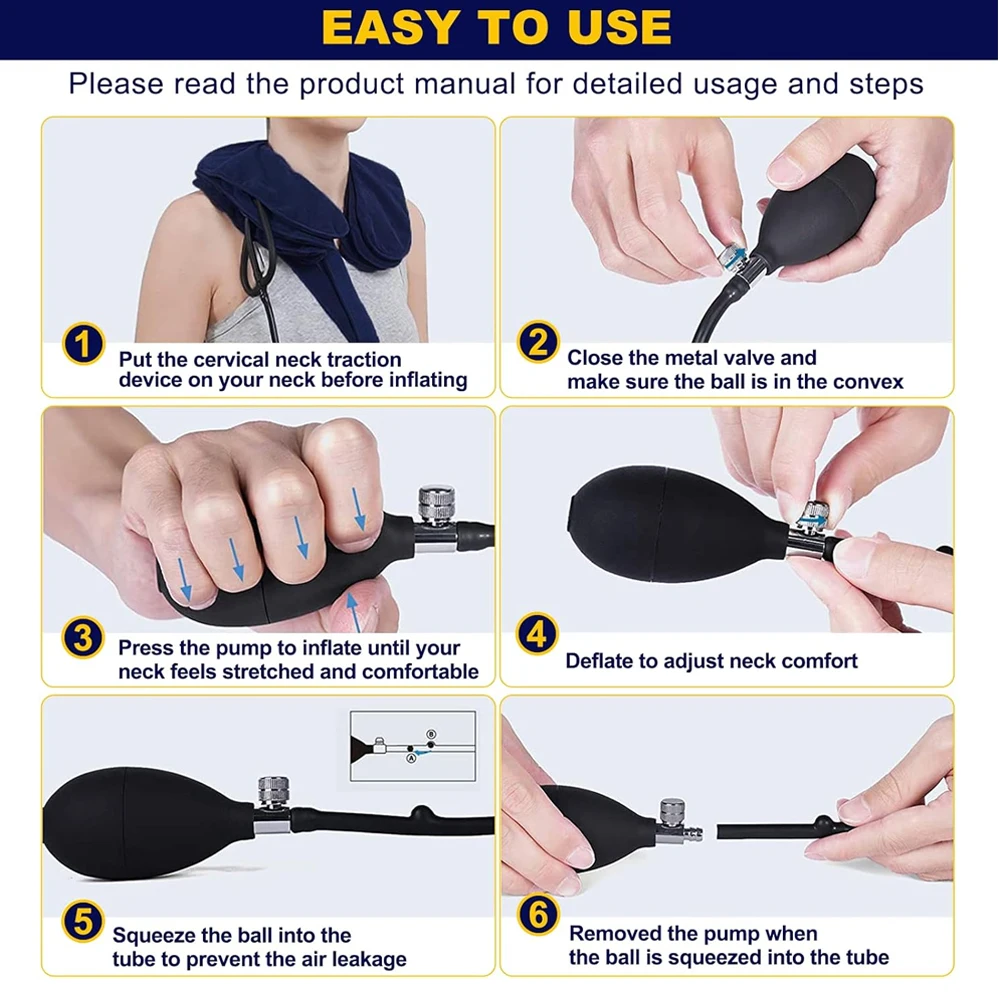 EASY TO USE

Please read the product manual for detailed usage and steps

1 Put the cervical neck traction device on your neck before inflating

2 Close the metal valve and make sure the ball is in the convex

3 Press the pump to inflate until your neck feels stretched and comfortable

4 Deflate to adjust neck comfort

B
A

5 Squeeze the ball into the tube to prevent the air leakage

6 Removed the pump when the ball is squeezed into the tube