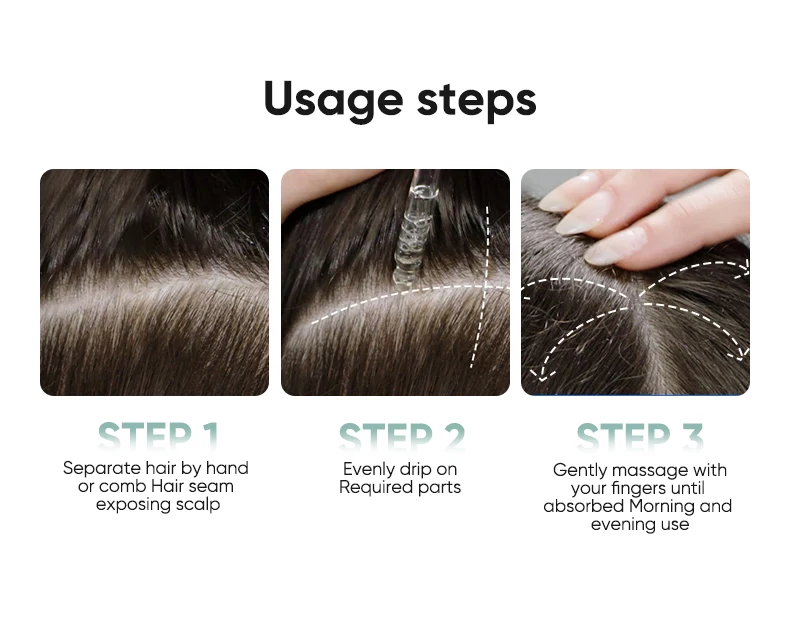 Usage steps

STEP 1
Separate hair by hand or comb Hair seam exposing scalp

STEP 2
Evenly drip on Required parts

STEP 3
Gently massage with your fingers until absorbed Morning and evening use