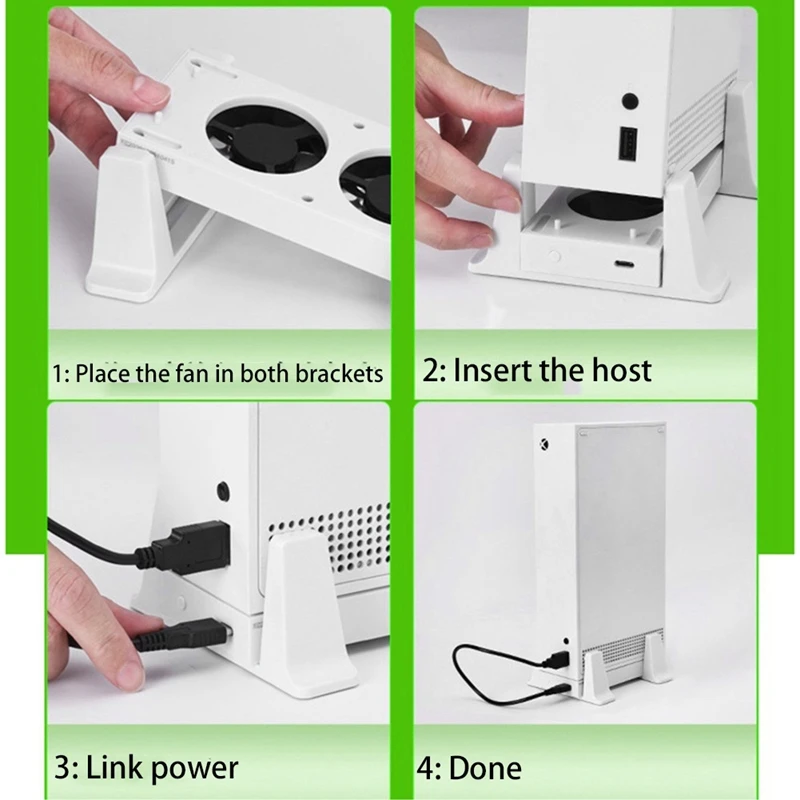 1: Place the fan in both brackets

2: Insert the host

3: Link power

4: Done