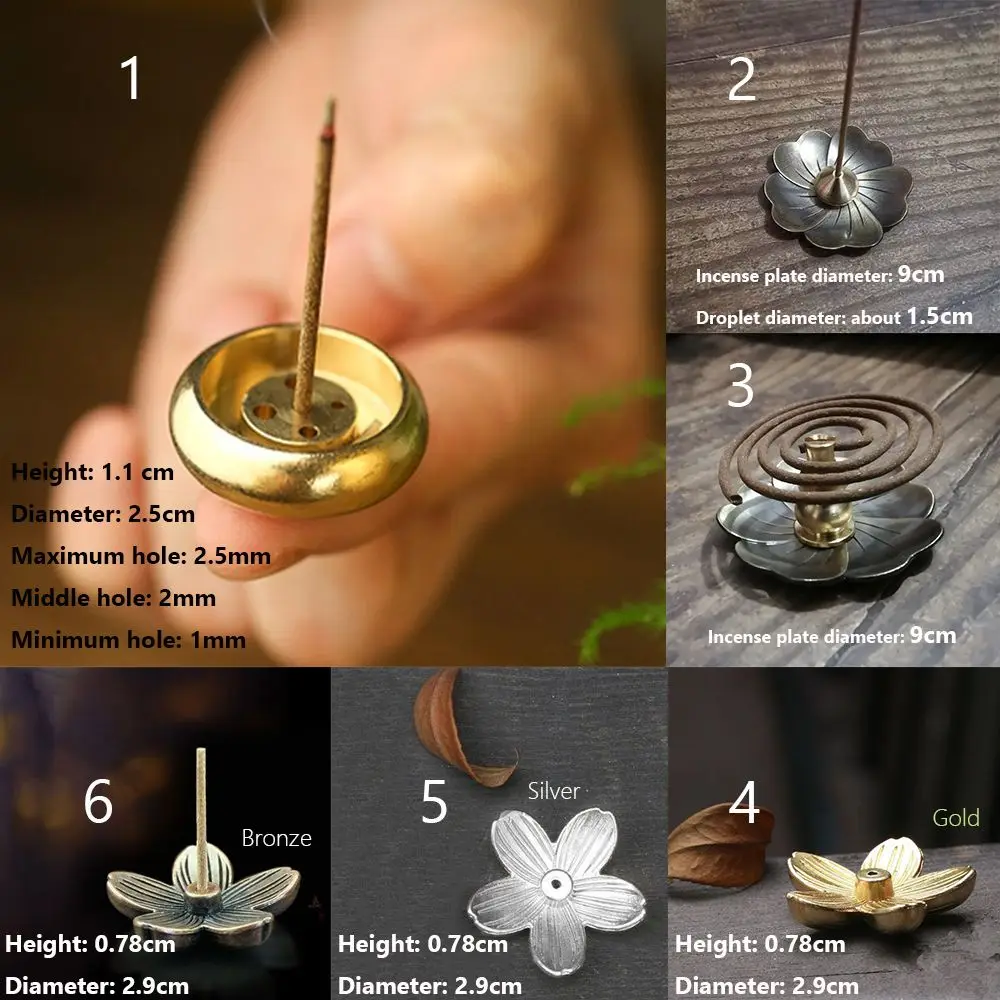 1

Height: 1.1 cm
Diameter: 2.5cm
Maximum hole: 2.5mm
Middle hole: 2mm
Minimum hole: 1mm

2

Incense plate diameter: 9cm
Droplet diameter: about 1.5cm

3

Incense plate diameter: 9cm

6

Bronze

Height: 0.78cm
Diameter: 2.9cm

5

Silver

Height: 0.78cm
Diameter: 2.9cm

4

Gold

Height: 0.78cm
Diameter: 2.9cm