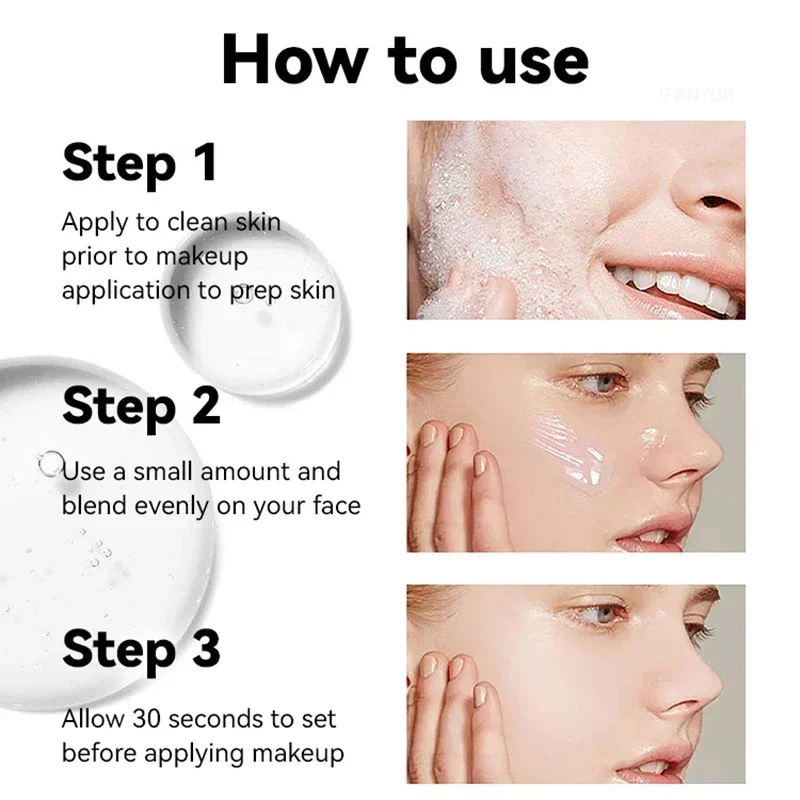 How to use

IFANYUO

Step 1

Apply to clean skin prior to makeup application to prep skin

Step 2

Use a small amount and blend evenly on your face

Step 3

Allow 30 seconds to set before applying makeup